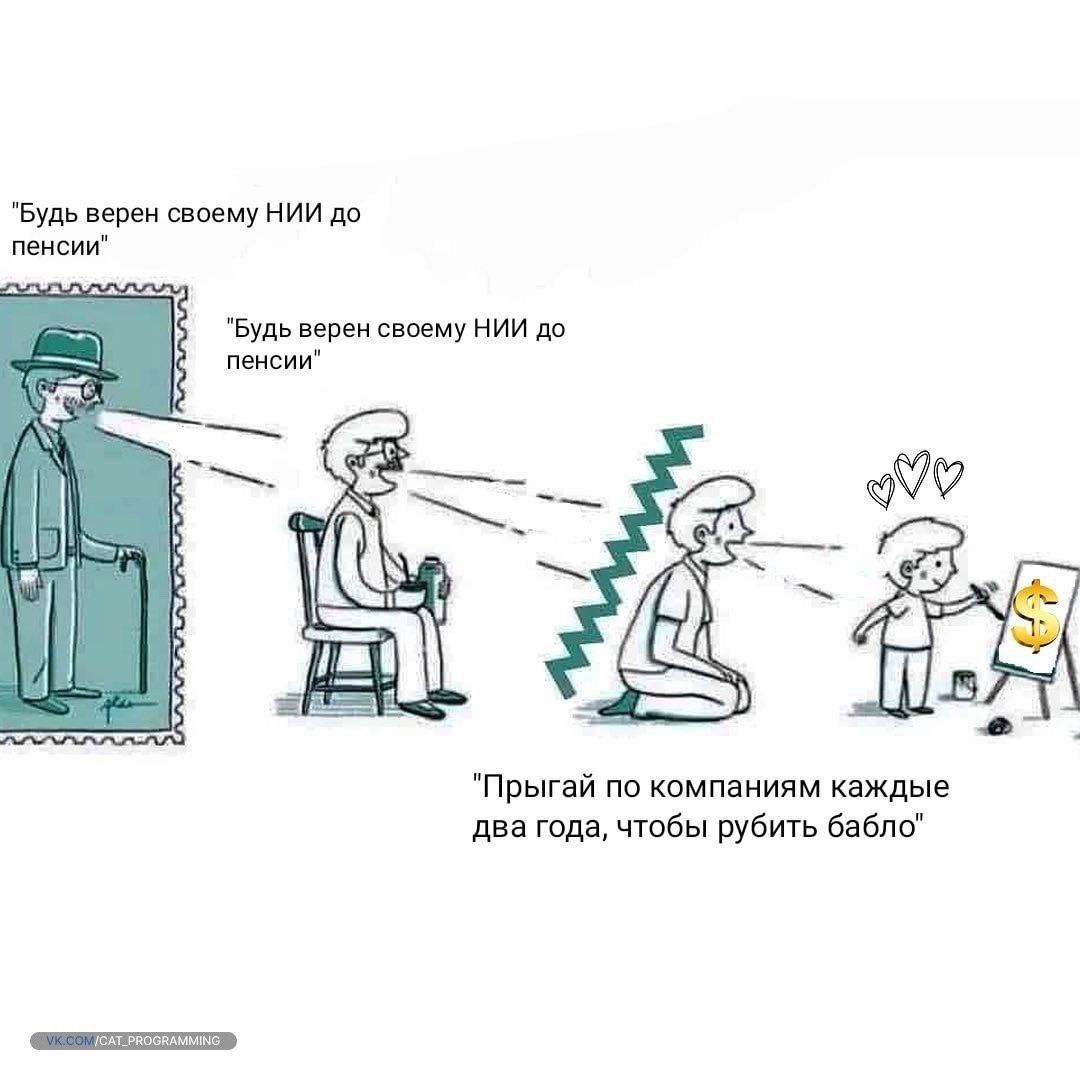 "Будь верен своему НИИ до пенсии"

"Будь верен своему НИИ до пенсии"

$

"Прыгай по компаниям каждые два года, чтобы рубить бабло"

VK.COM/CAT_PROGRAMMING