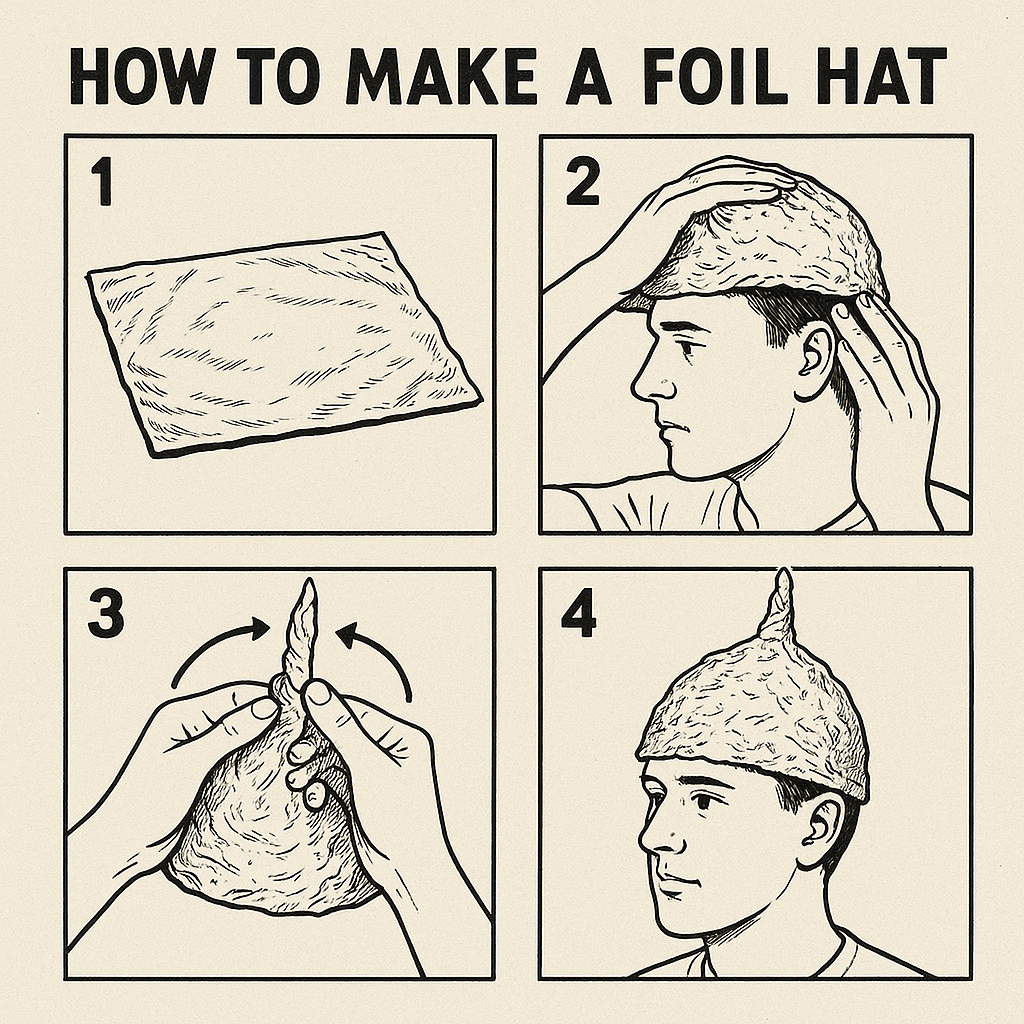 HOW TO MAKE A FOIL HAT

1

2

3

4