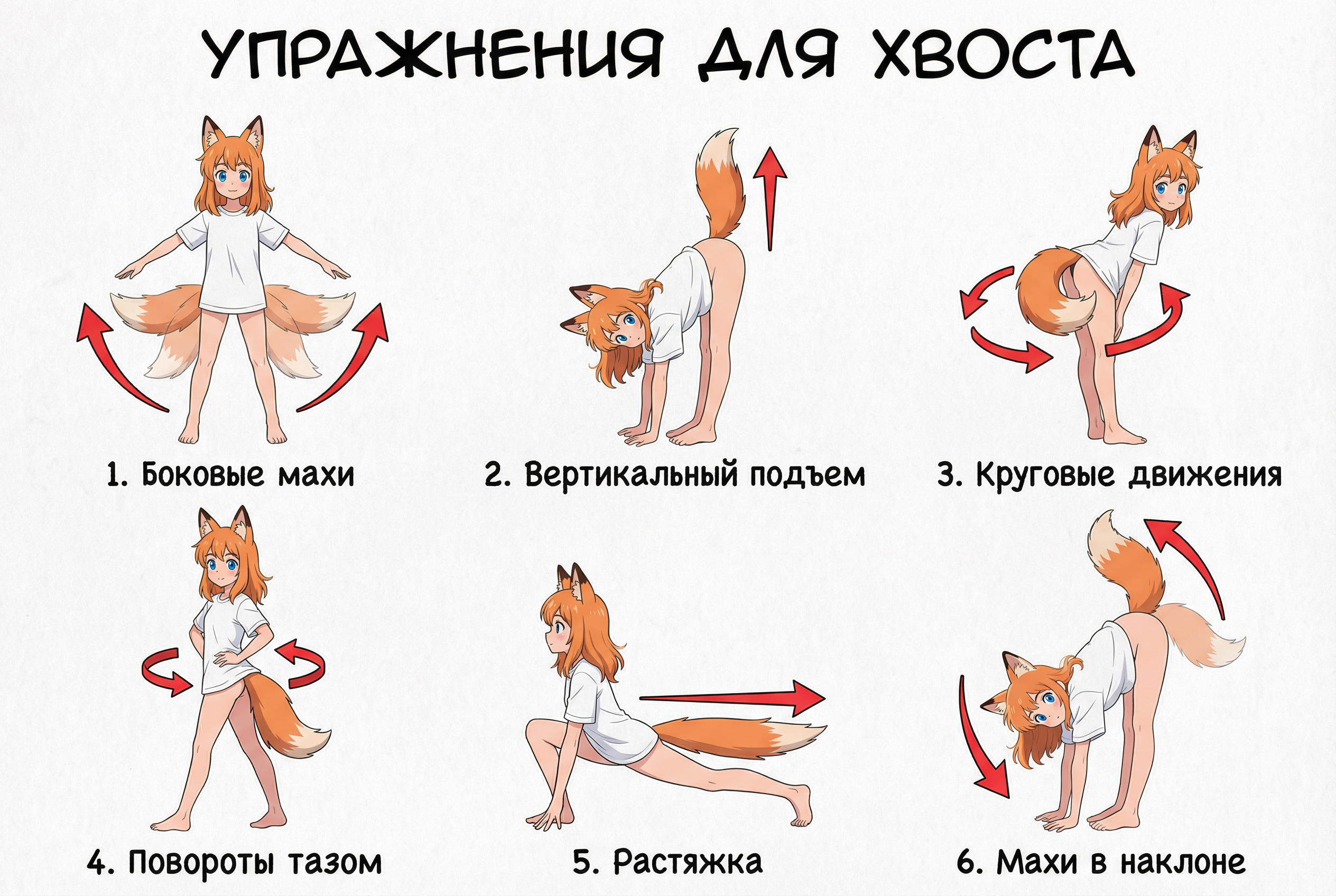 УПРАЖНЕНИЯ ДЛЯ ХВОСТА

1. Боковые махи

2. Вертикальный подъем

3. Круговые движения

4. Повороты тазом

5. Растяжка

6. Махи в наклоне