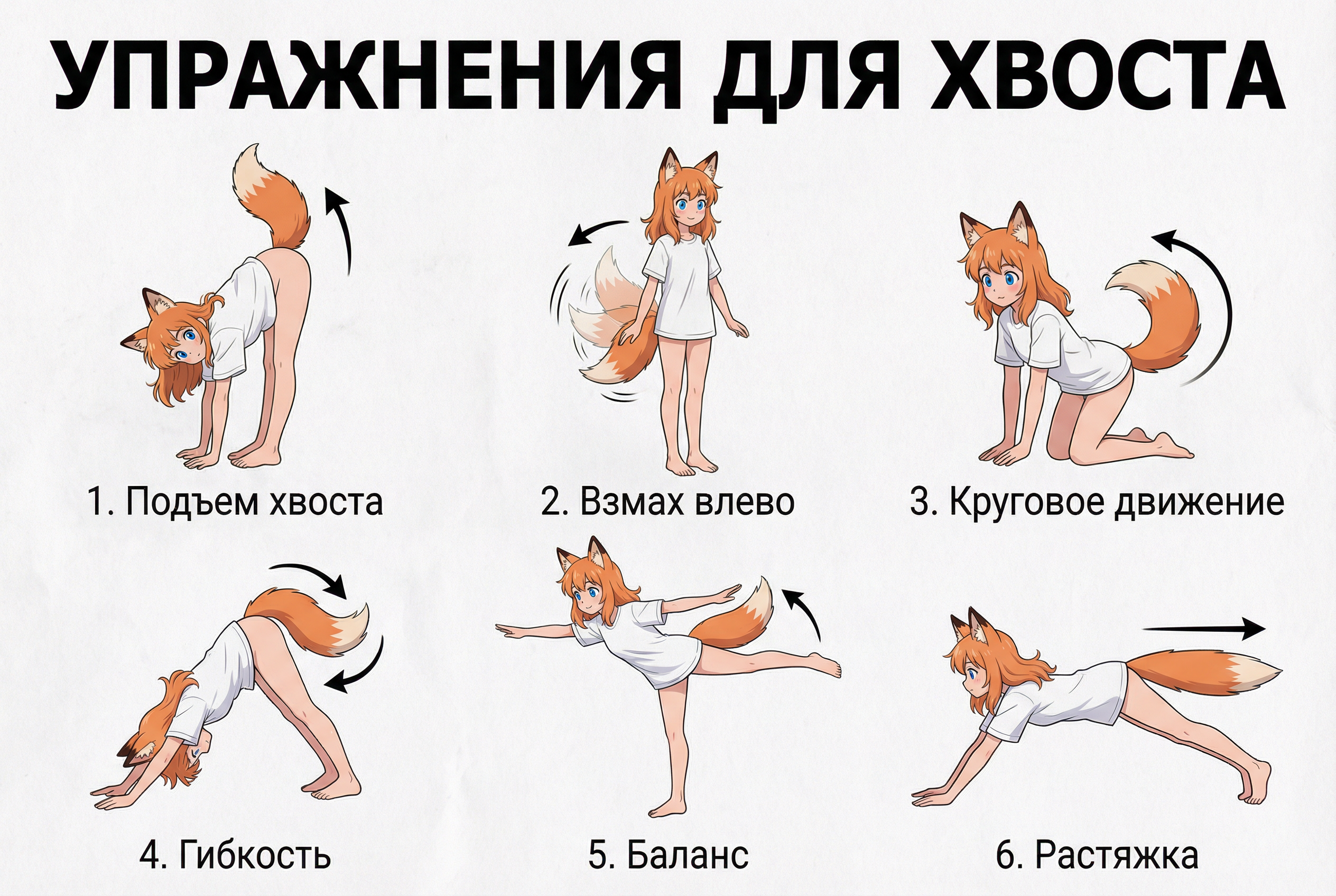 УПРАЖНЕНИЯ ДЛЯ ХВОСТА

1. Подъем хвоста

2. Взмах влево

3. Круговое движение

4. Гибкость

5. Баланс

6. Растяжка