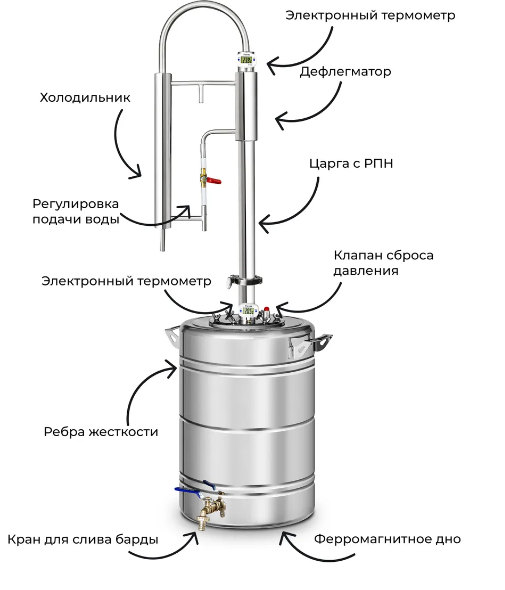 Электронный термометр

Дефлегматор

Холодильник

Царга с РПН

Регулировка подачи воды

Клапан сброса давления

Электронный термометр

Ребра жесткости

Кран для слива барды

Ферромагнитное дно