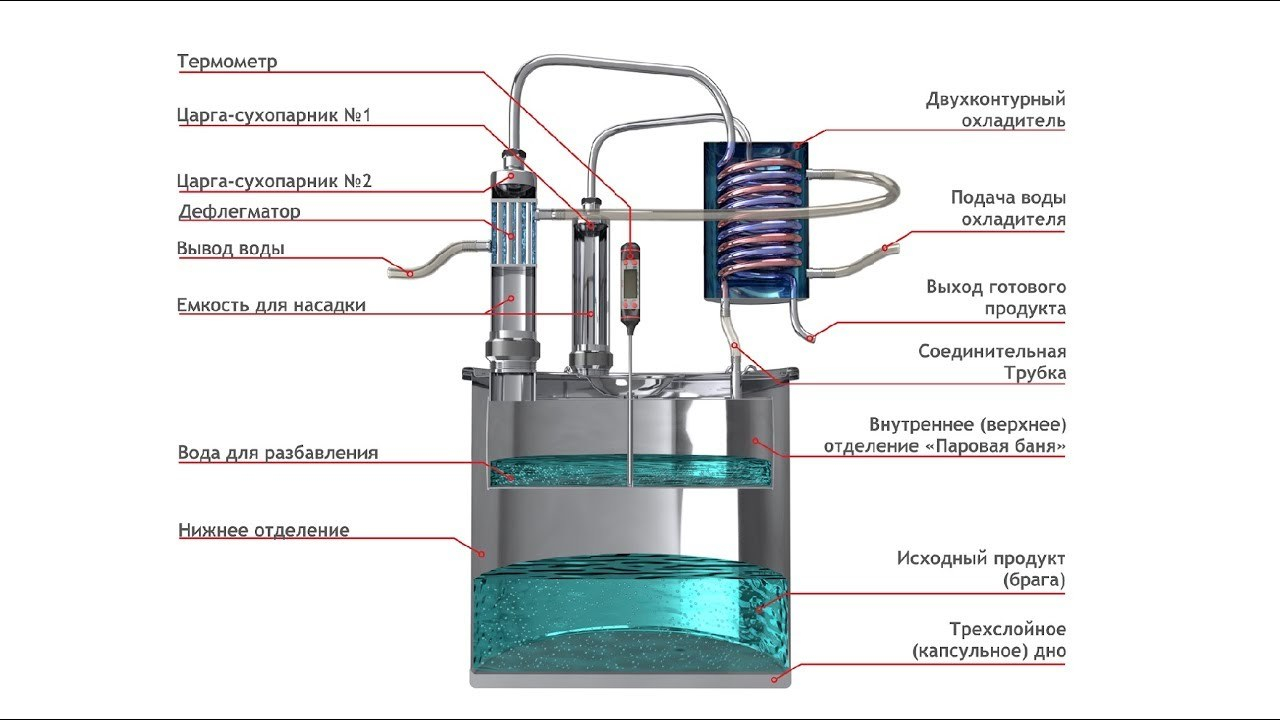 Термометр

Царга-сухопарник №1

Царга-сухопарник №2

Дефлегматор

Вывод воды

Емкость для насадки

Вода для разбавления

Нижнее отделение

Двухконтурный охладитель

Подача воды охладителя

Выход готового продукта

Соединительная Трубка

Внутреннее (верхнее) отделение «Паровая баня»

Исходный продукт (брага)

Трехслойное (капсульное) дно