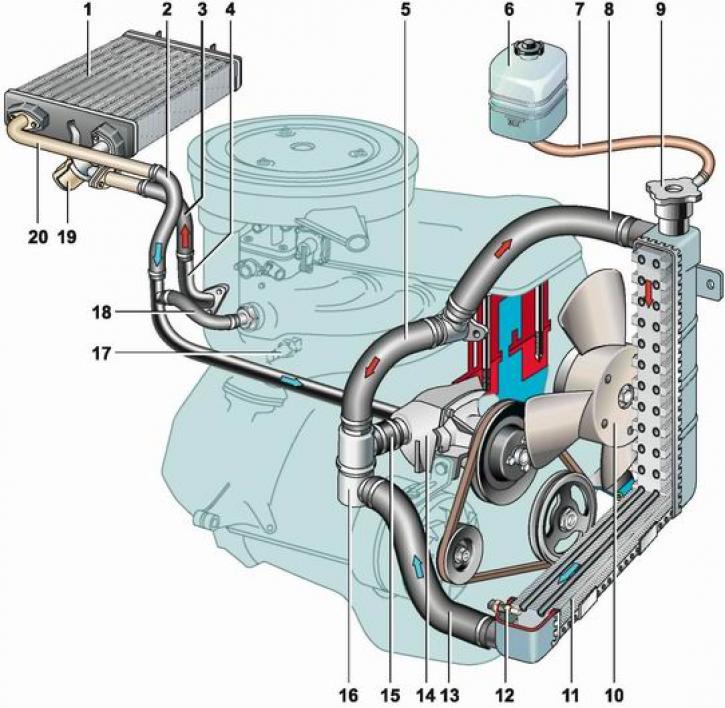 1 2 3 4 5 6 7 8 9

20 19

18

17

16 15 14 13 12 11 10