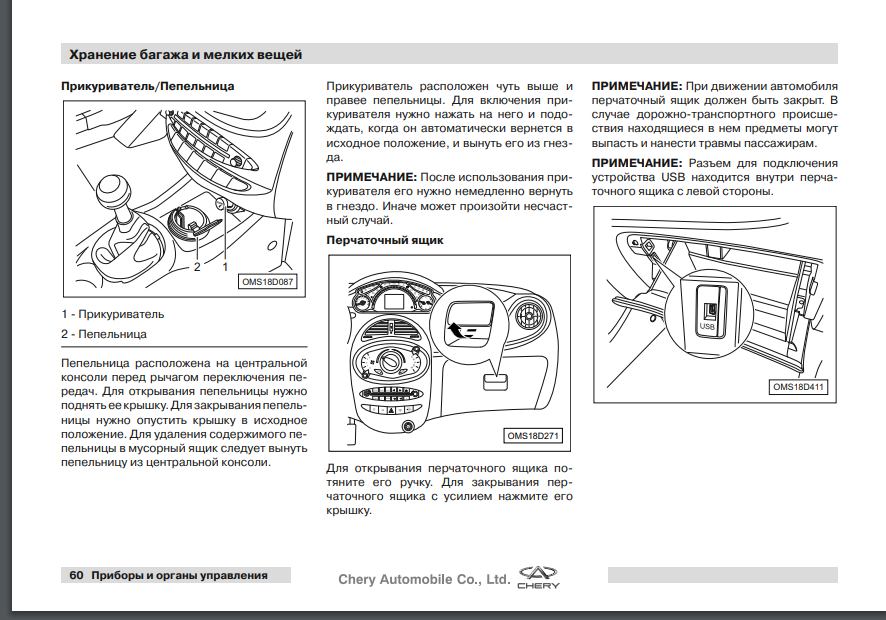 Хранение багажа и мелких вещей

Прикуриватель/Пепельница

2
1
OMS18D087

1 - Прикуриватель

2 - Пепельница

Пепельница расположена на центральной консоли перед рычагом переключения передач. Для открывания пепельницы нужно поднять ее крышку. Для закрывания пепельницы нужно опустить крышку в исходное положение. Для удаления содержимого пепельницы в мусорный ящик следует вынуть пепельницу из центральной консоли.

Прикуриватель расположен чуть выше и правее пепельницы. Для включения прикуривателя нужно нажать на него и подождать, когда он автоматически вернется в исходное положение, и вынуть его из гнезда.

ПРИМЕЧАНИЕ: После использования прикуривателя его нужно немедленно вернуть в гнездо. Иначе может произойти несчастный случай.

Перчаточный ящик

OMS18D271

Для открывания перчаточного ящика потяните его ручку. Для закрывания перчаточного ящика с усилием нажмите его крышку.

ПРИМЕЧАНИЕ: При движении автомобиля перчаточный ящик должен быть закрыт. В случае дорожно-транспортного происшествия находящиеся в нем предметы могут выпасть и нанести травмы пассажирам.

ПРИМЕЧАНИЕ: Разъем для подключения устройства USB находится внутри перчаточного ящика с левой стороны.

USB
OMS18D411

60 Приборы и органы управления

Chery Automobile Co., Ltd. CHERY