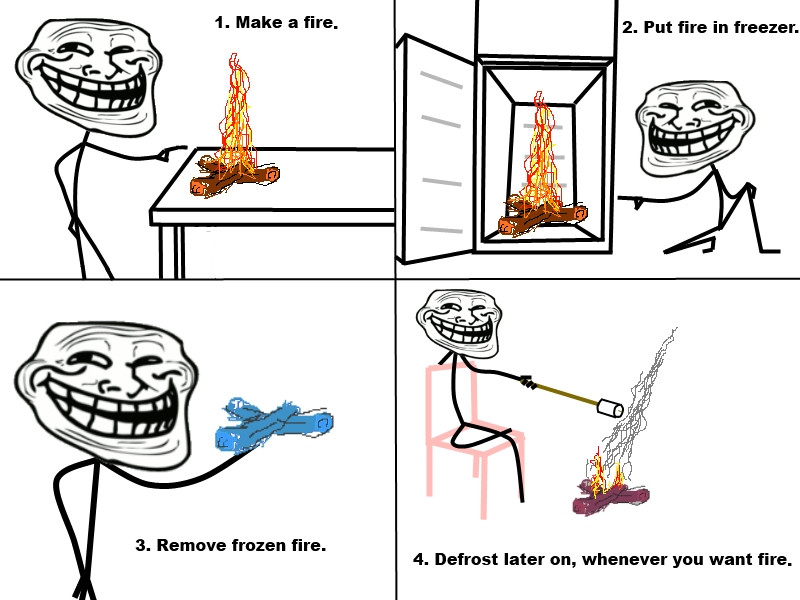 1. Make a fire.

2. Put fire in freezer.

3. Remove frozen fire.

4. Defrost later on, whenever you want fire.