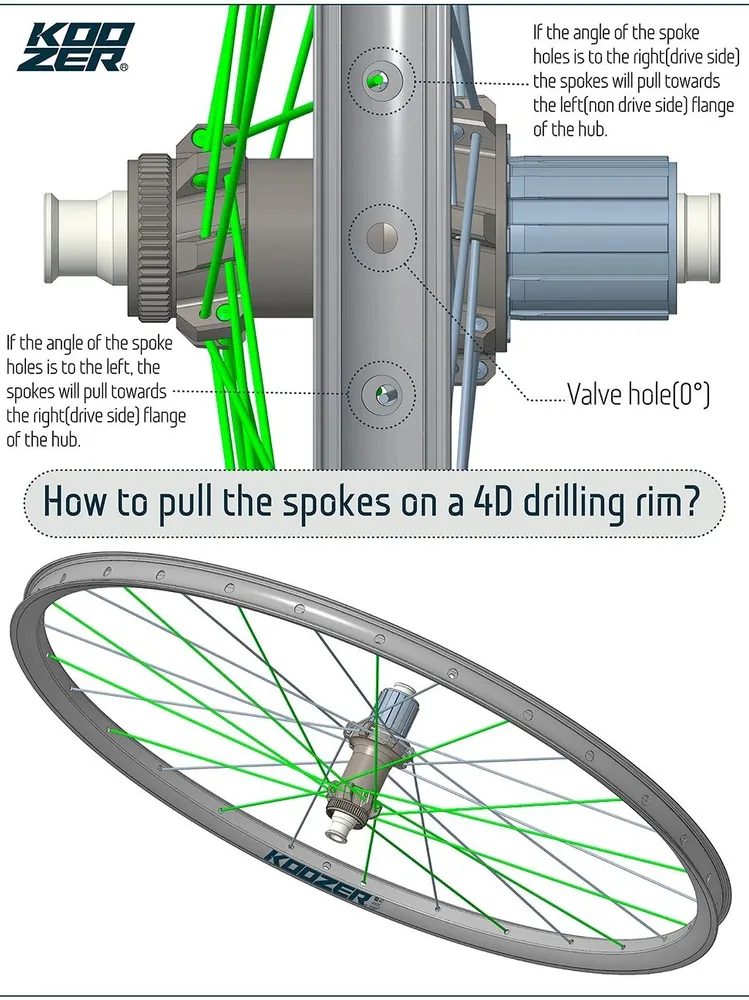 KOOZER®

If the angle of the spoke holes is to the right(drive side) the spokes will pull towards the left(non drive side) flange of the hub.

If the angle of the spoke holes is to the left, the spokes will pull towards the right(drive side) flange of the hub.

Valve hole(0°)

How to pull the spokes on a 4D drilling rim?

KOOZER