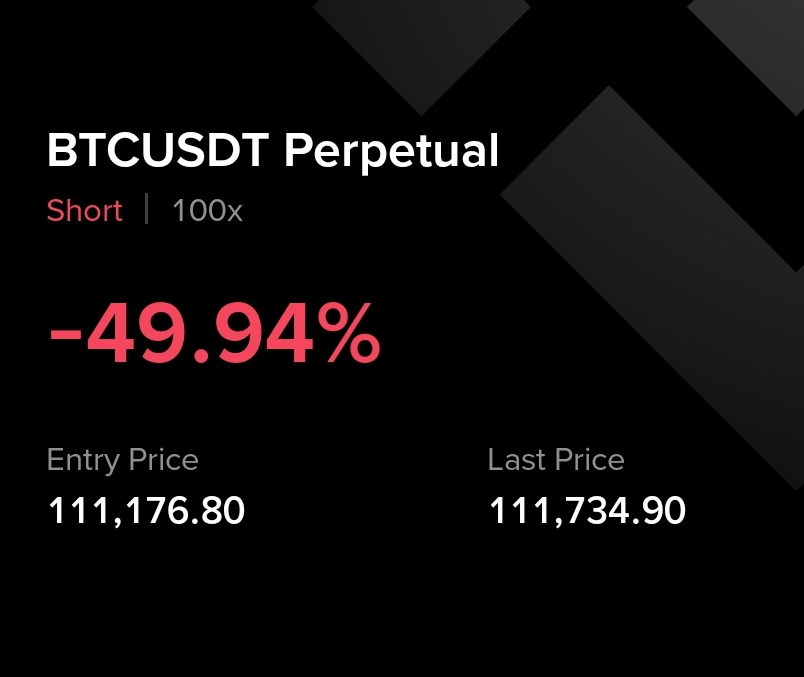 BTCUSDT Perpetual
Short | 100x

-49.94%

Entry Price
111,176.80

Last Price
111,734.90