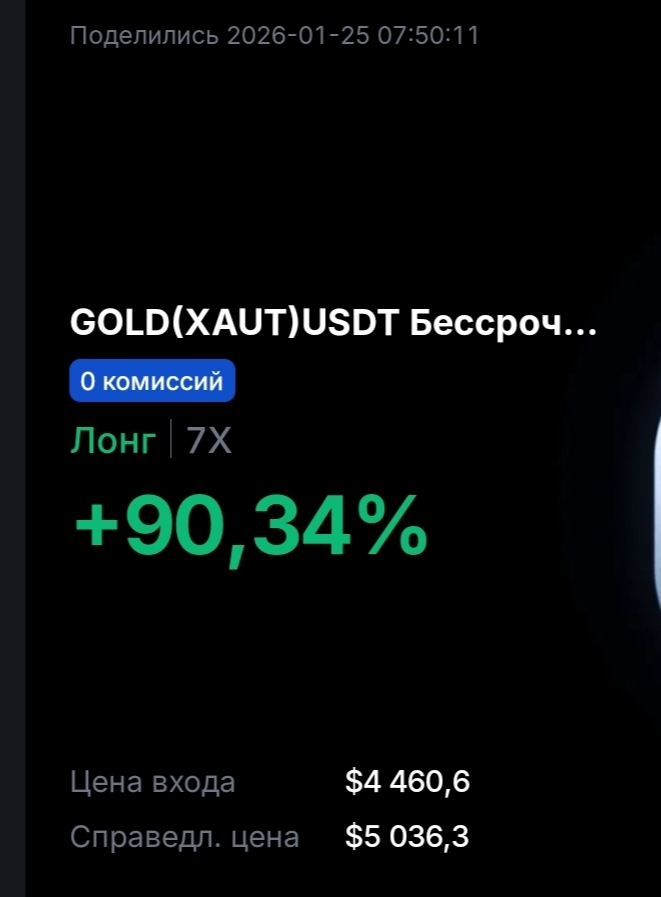 Поделились 2026-01-25 07:50:11

GOLD(XAUT)USDT Бессроч...

0 комиссий

Лонг | 7X

+90,34%

Цена входа $4 460,6
Справедл. цена $5 036,3