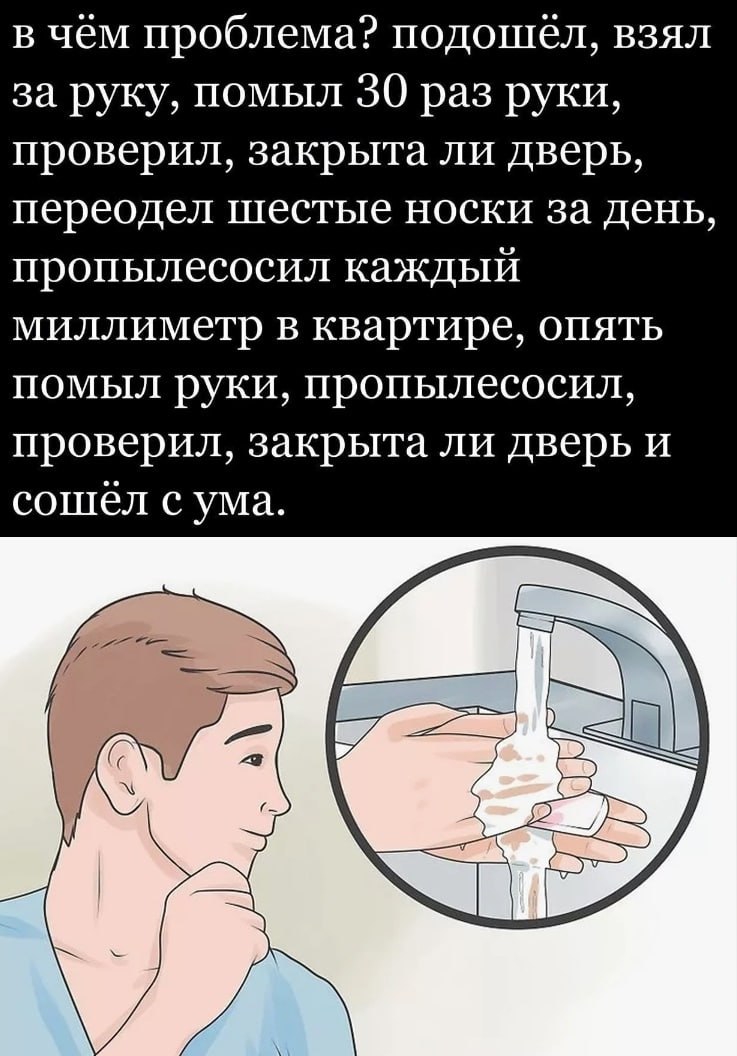 в чём проблема? подошёл, взял за руку, помыл 30 раз руки, проверил, закрыта ли дверь, переодел шестые носки за день, пропылесосил каждый миллиметр в квартире, опять помыл руки, пропылесосил, проверил, закрыта ли дверь и сошёл с ума.