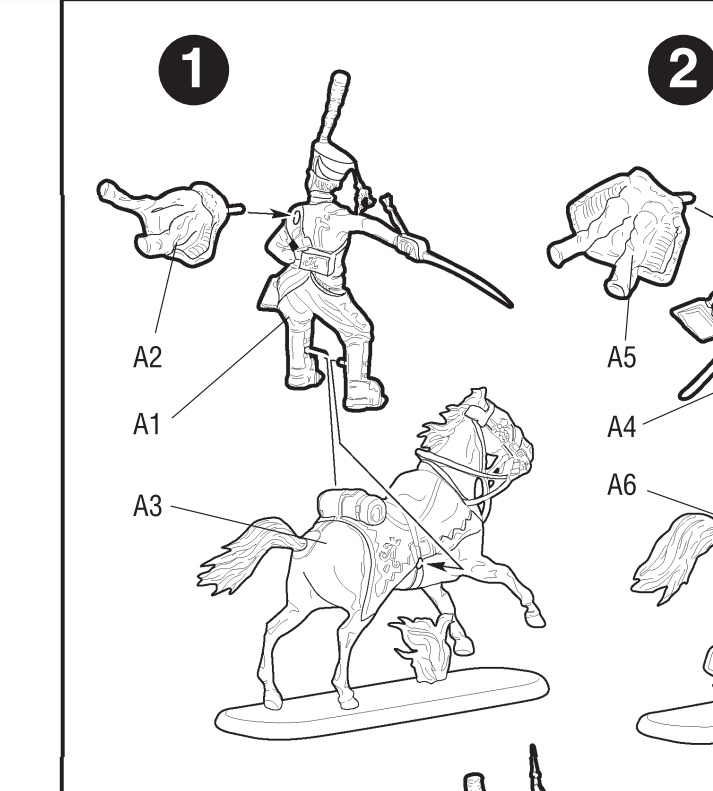 1

A2

A1

A3

2

A5

A4

A6