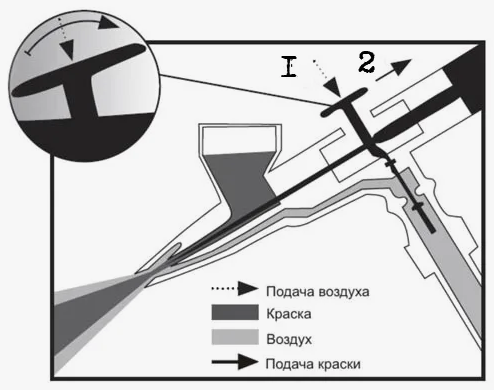 I
2
Подача воздуха
Краска
Воздух
Подача краски