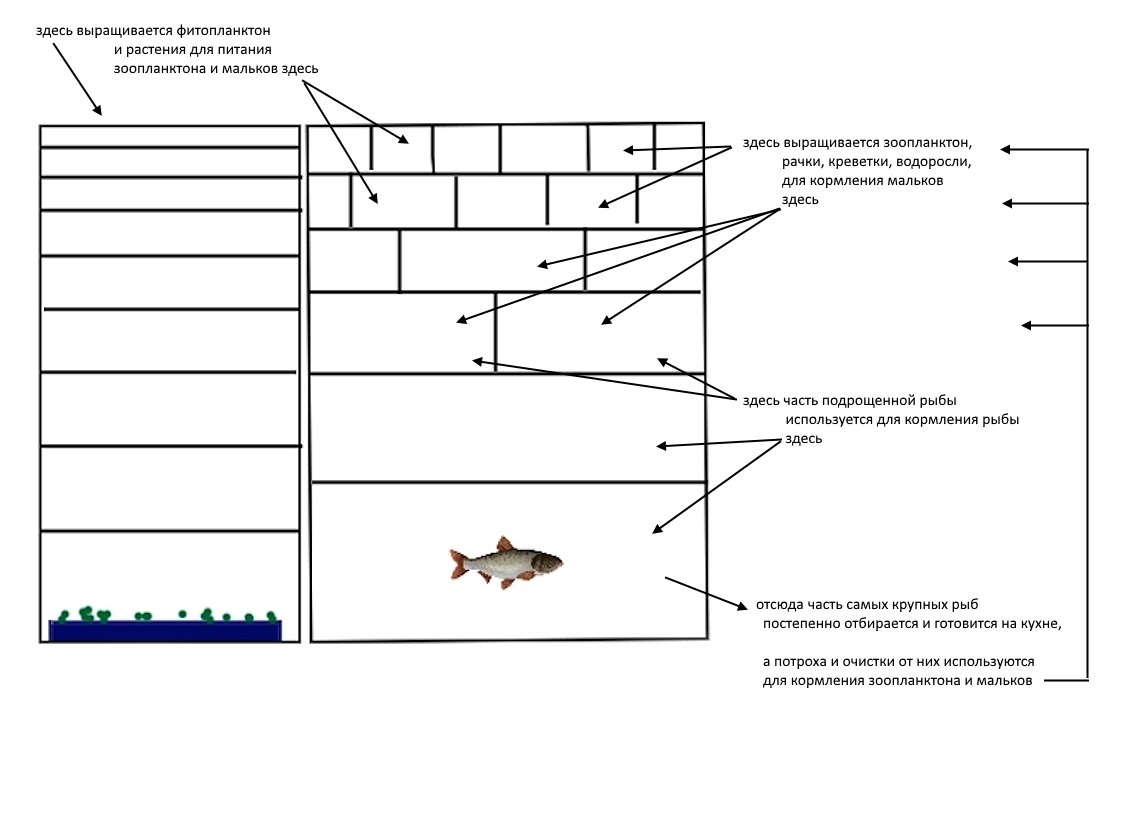 здесь выращивается фитопланктон и растения для питания зоопланктона и мальков здесь

здесь выращивается зоопланктон, рачки, креветки, водоросли, для кормления мальков здесь

здесь часть подрощенной рыбы используется для кормления рыбы здесь

отсюда часть самых крупных рыб постепенно отбирается и готовится на кухне,

а потроха и очистки от них используются для кормления зоопланктона и мальков