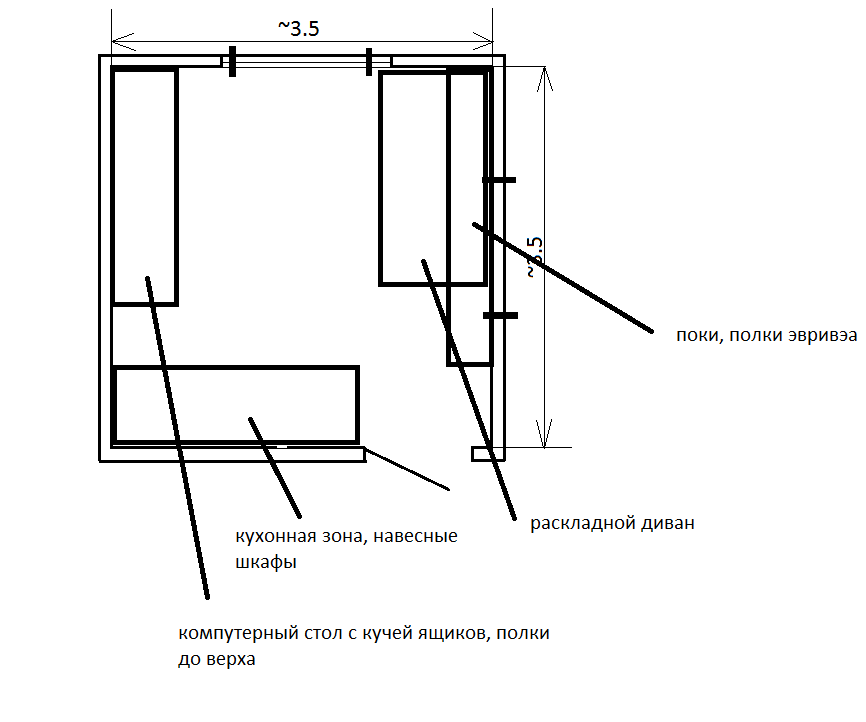 ~3.5

~3.5

поки, полки эвривэа

раскладной диван

кухонная зона, навесные шкафы

компутерный стол с кучей ящиков, полки до верха