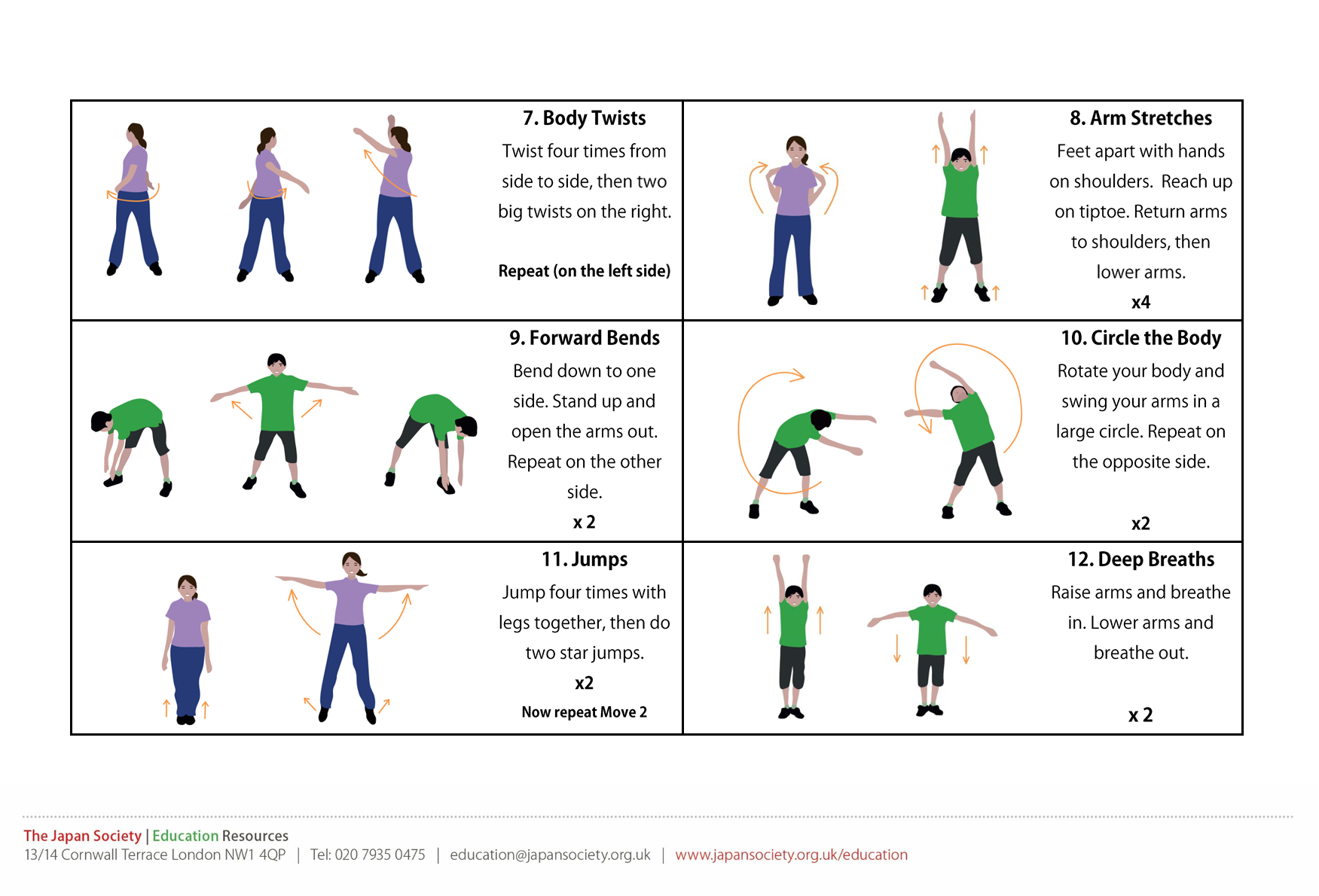 7. Body Twists

Twist four times from side to side, then two big twists on the right.

Repeat (on the left side)

8. Arm Stretches

Feet apart with hands on shoulders. Reach up on tiptoe. Return arms to shoulders, then lower arms.

x4

9. Forward Bends

Bend down to one side. Stand up and open the arms out. Repeat on the other side.

x 2

10. Circle the Body

Rotate your body and swing your arms in a large circle. Repeat on the opposite side.

x2

11. Jumps

Jump four times with legs together, then do two star jumps.

x2

Now repeat Move 2

12. Deep Breaths

Raise arms and breathe in. Lower arms and breathe out.

x 2

The Japan Society | Education Resources
13/14 Cornwall Terrace London NW1 4QP | Tel: 020 7935 0475 | education@japansociety.org.uk | www.japansociety.org.uk/education