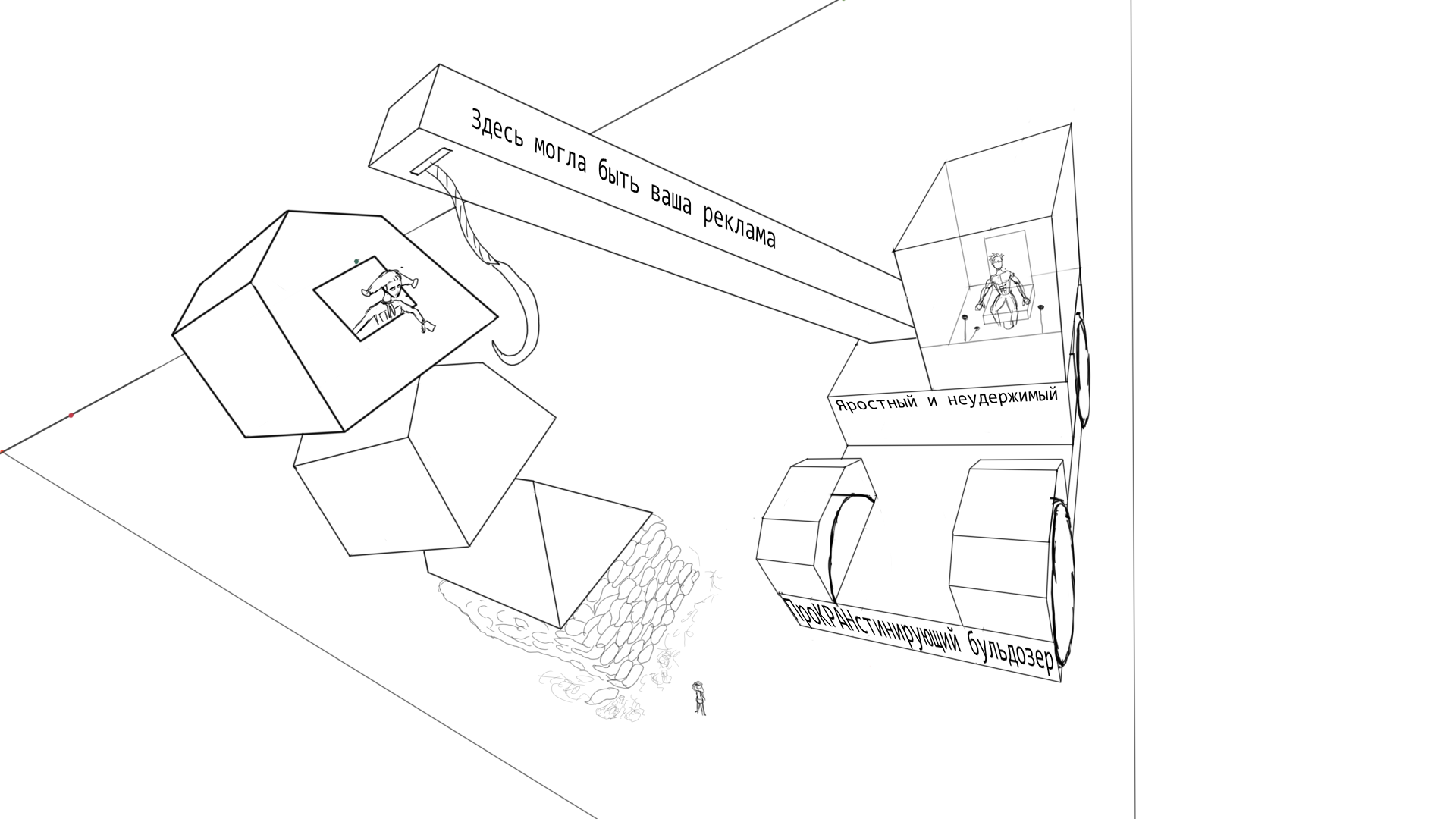 Здесь могла быть ваша реклама

Яростный и неудержимый

ПроКРАНстинирующий бульдозер