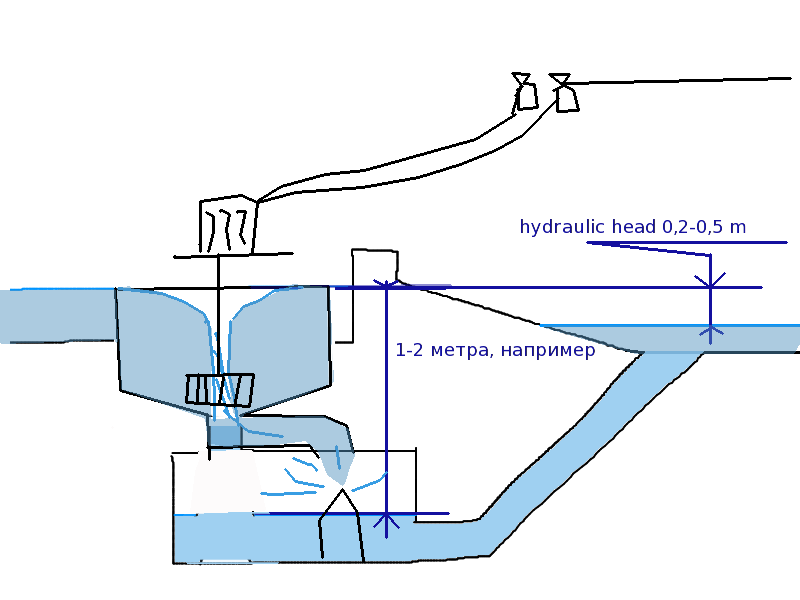 hydraulic head 0,2-0,5 m

1-2 метра, например