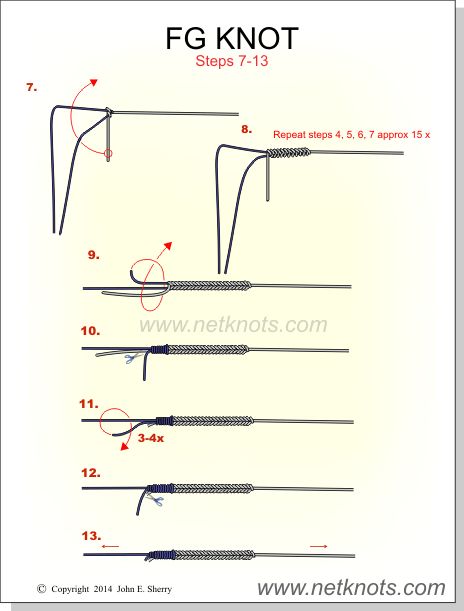 FG KNOT
Steps 7-13

7.

8. Repeat steps 4, 5, 6, 7 approx 15 x

9.

www.netknots.com

10.

11.

3-4x

12.

13.

© Copyright 2014 John E. Sherry

www.netknots.com