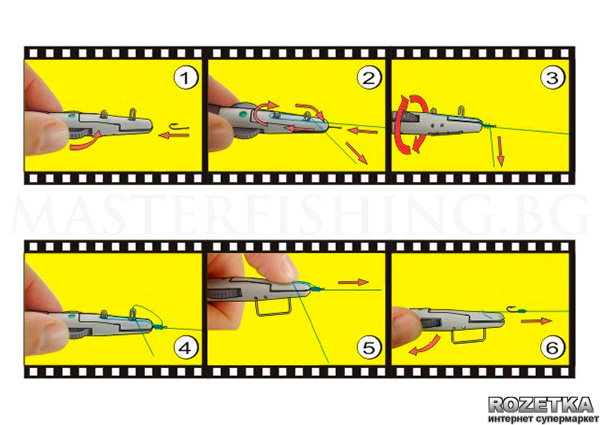 1
2
3
MASTERFISHING.BG
4
5
6
ROZETKA
интернет супермаркет