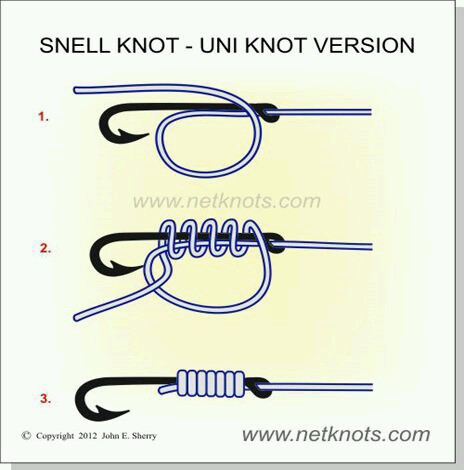 SNELL KNOT - UNI KNOT VERSION

1.

www.netknots.com

2.

3.

© Copyright 2012 John E. Sherry

www.netknots.com