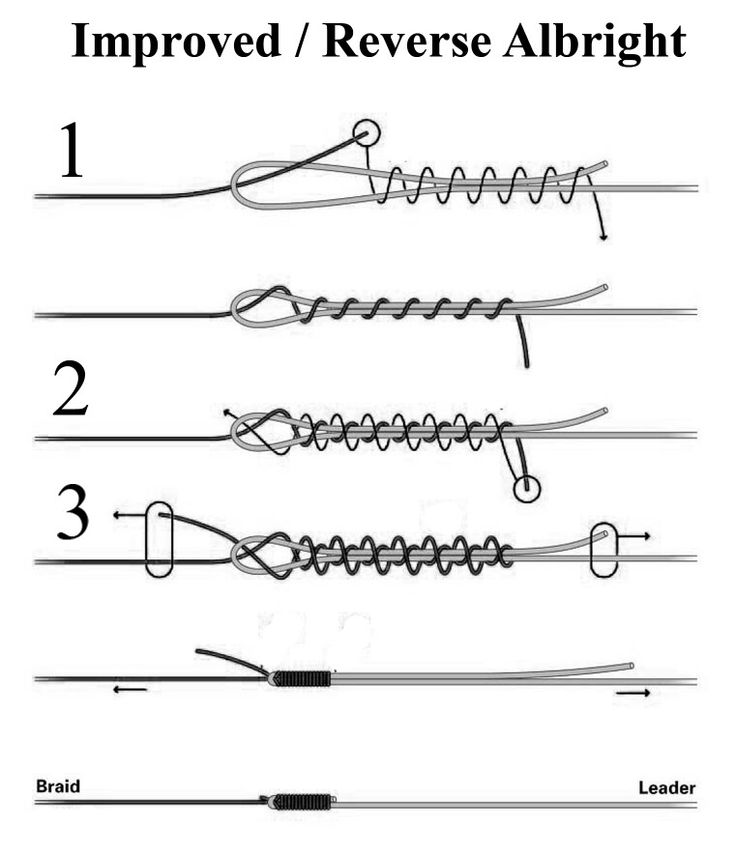 Improved / Reverse Albright

1

2

3

Braid

Leader