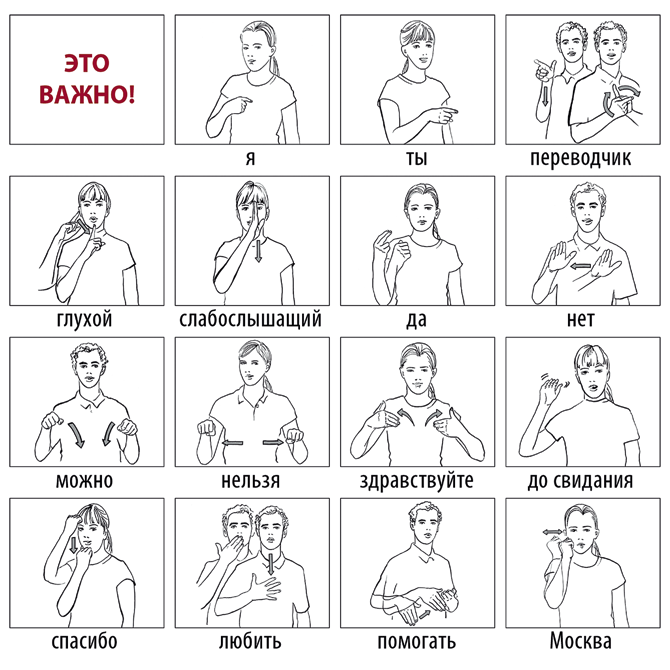 ЭТО ВАЖНО!

я

ты

переводчик

глухой

слабослышащий

да

нет

можно

нельзя

здравствуйте

до свидания

спасибо

любить

помогать

Москва