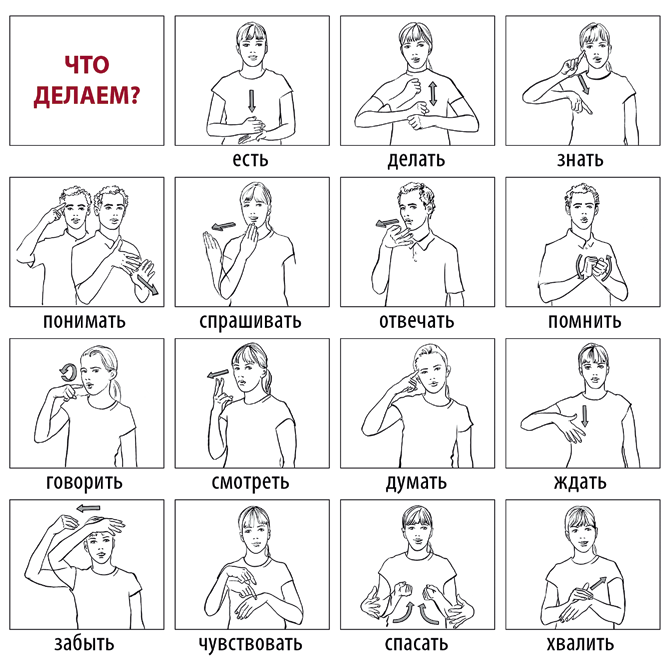 ЧТО ДЕЛАЕМ?

есть

делать

знать

понимать

спрашивать

отвечать

помнить

говорить

смотреть

думать

ждать

забыть

чувствовать

спасать

хвалить