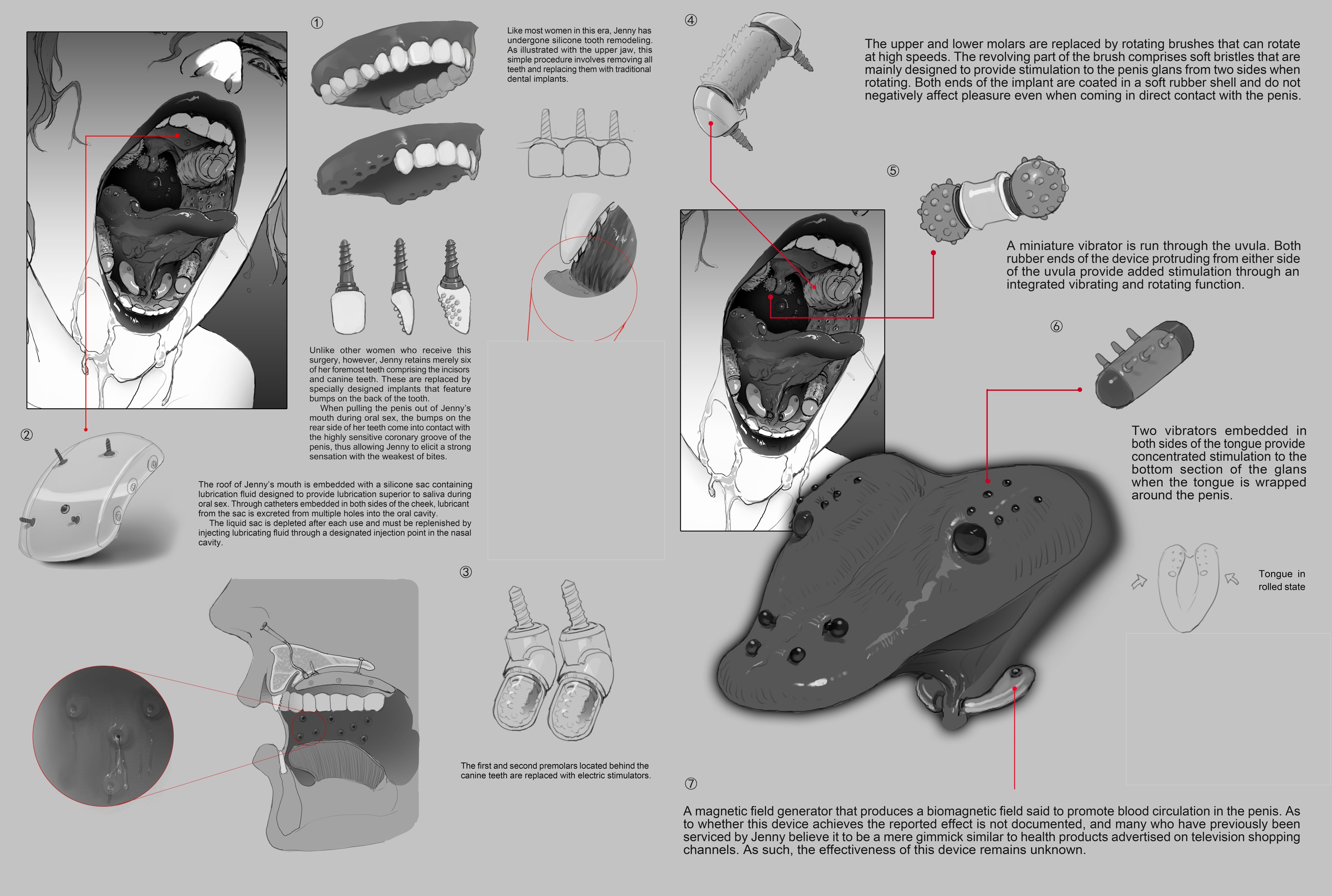 ①

Like most women in this era, Jenny has undergone silicone tooth remodeling. As illustrated with the upper jaw, this simple procedure involves removing all teeth and replacing them with traditional dental implants.

Unlike other women who receive this surgery, however, Jenny retains merely six of her foremost teeth comprising the incisors and canine teeth. These are replaced by specially designed implants that feature bumps on the back of the tooth.
When pulling the penis out of Jenny's mouth during oral sex, the bumps on the rear side of her teeth come into contact with the highly sensitive coronary groove of the penis, thus allowing Jenny to elicit a strong sensation with the weakest of bites.

②

The roof of Jenny's mouth is embedded with a silicone sac containing lubrication fluid designed to provide lubrication superior to saliva during oral sex. Through catheters embedded in both sides of the cheek, lubricant from the sac is excreted from multiple holes into the oral cavity.
The liquid sac is depleted after each use and must be replenished by injecting lubricating fluid through a designated injection point in the nasal cavity.

③

The first and second premolars located behind the canine teeth are replaced with electric stimulators.

④

The upper and lower molars are replaced by rotating brushes that can rotate at high speeds. The revolving part of the brush comprises soft bristles that are mainly designed to provide stimulation to the penis glans from two sides when rotating. Both ends of the implant are coated in a soft rubber shell and do not negatively affect pleasure even when coming in direct contact with the penis.

⑤

A miniature vibrator is run through the uvula. Both rubber ends of the device protruding from either side of the uvula provide added stimulation through an integrated vibrating and rotating function.

⑥

Two vibrators embedded in both sides of the tongue provide concentrated stimulation to the bottom section of the glans when the tongue is wrapped around the penis.

Tongue in rolled state

⑦

A magnetic field generator that produces a biomagnetic field said to promote blood circulation in the penis. As to whether this device achieves the reported effect is not documented, and many who have previously been serviced by Jenny believe it to be a mere gimmick similar to health products advertised on television shopping channels. As such, the effectiveness of this device remains unknown.