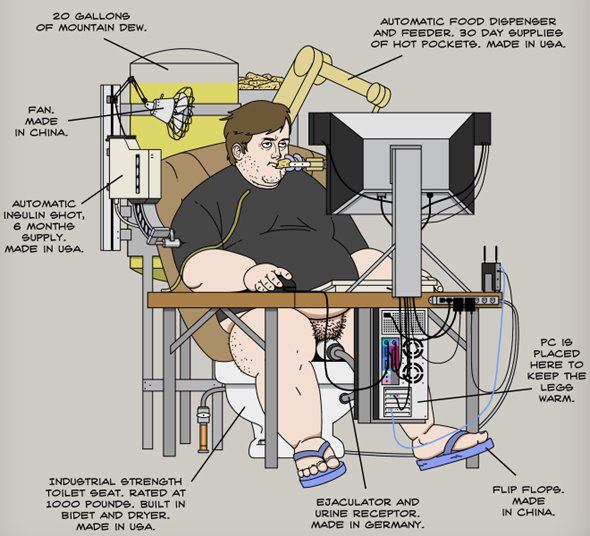 20 GALLONS OF MOUNTAIN DEW.

AUTOMATIC FOOD DISPENSER AND FEEDER. 30 DAY SUPPLIES OF HOT POCKETS. MADE IN USA.

FAN. MADE IN CHINA.

AUTOMATIC INSULIN SHOT, 6 MONTHS SUPPLY. MADE IN USA.

PC IS PLACED HERE TO KEEP THE LEGS WARM.

INDUSTRIAL STRENGTH TOILET SEAT. RATED AT 1000 POUNDS. BUILT IN BIDET AND DRYER. MADE IN USA.

EJACULATOR AND URINE RECEPTOR. MADE IN GERMANY.

FLIP FLOPS. MADE IN CHINA.