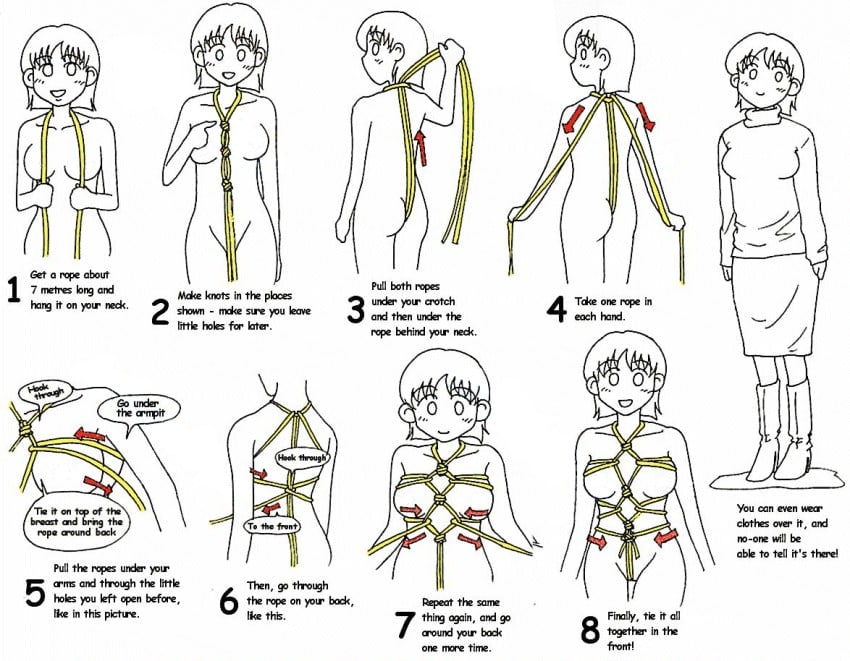 1 Get a rope about 7 metres long and hang it on your neck.

2 Make knots in the places shown - make sure you leave little holes for later.

3 Pull both ropes under your crotch and then under the rope behind your neck.

4 Take one rope in each hand.

Hook through

Go under the armpit

Tie it on top of the breast and bring the rope around back

5 Pull the ropes under your arms and through the little holes you left open before, like in this picture.

Hook through

To the front

6 Then, go through the rope on your back, like this.

7 Repeat the same thing again, and go around your back one more time.

8 Finally, tie it all together in the front!

You can even wear clothes over it, and no-one will be able to tell it's there!