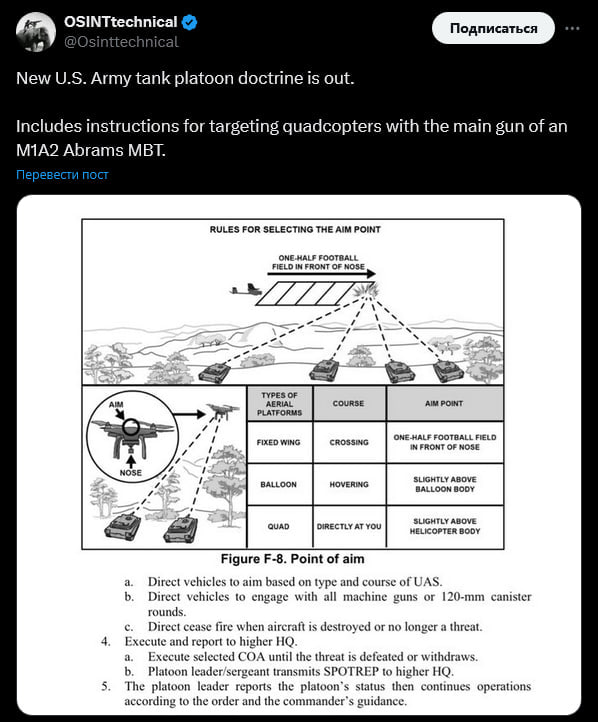 OSINTtechnical
@Osinttechnical

Подписаться

New U.S. Army tank platoon doctrine is out.

Includes instructions for targeting quadcopters with the main gun of an M1A2 Abrams MBT.

Перевести пост

RULES FOR SELECTING THE AIM POINT

ONE-HALF FOOTBALL FIELD IN FRONT OF NOSE

AIM

NOSE

| TYPES OF AERIAL PLATFORMS | COURSE | AIM POINT |
|---|---|---|
| FIXED WING | CROSSING | ONE-HALF FOOTBALL FIELD IN FRONT OF NOSE |
| BALLOON | HOVERING | SLIGHTLY ABOVE BALLOON BODY |
| QUAD | DIRECTLY AT YOU | SLIGHTLY ABOVE HELICOPTER BODY |

Figure F-8. Point of aim

a. Direct vehicles to aim based on type and course of UAS.
b. Direct vehicles to engage with all machine guns or 120-mm canister rounds.
c. Direct cease fire when aircraft is destroyed or no longer a threat.
4. Execute and report to higher HQ.
a. Execute selected COA until the threat is defeated or withdraws.
b. Platoon leader/sergeant transmits SPOTREP to higher HQ.
5. The platoon leader reports the platoon's status then continues operations according to the order and the commander's guidance.