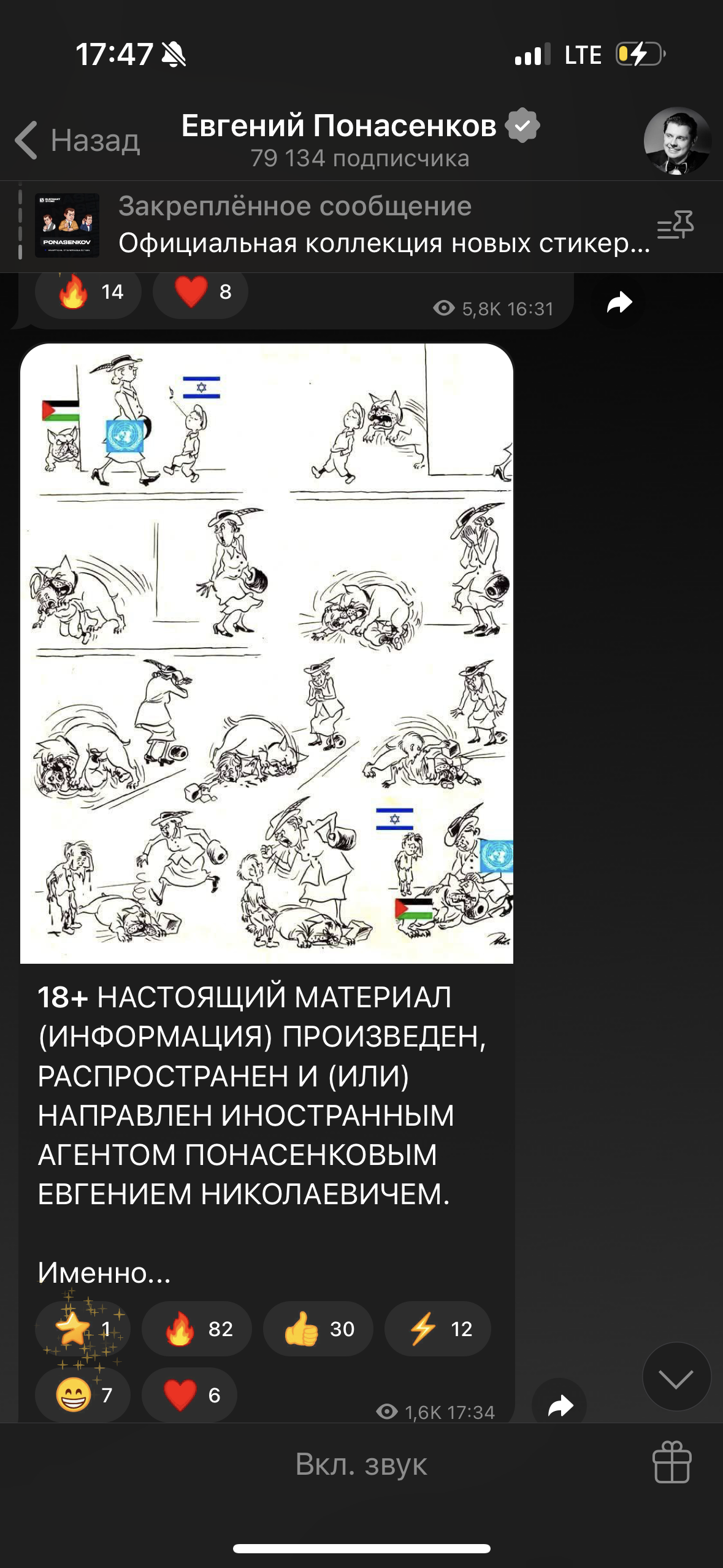 17:47

LTE

Назад

Евгений Понасенков
79 134 подписчика

PONASENKOV

Закреплённое сообщение
Официальная коллекция новых стикер...

14 8

5,8K 16:31

18+ НАСТОЯЩИЙ МАТЕРИАЛ (ИНФОРМАЦИЯ) ПРОИЗВЕДЕН, РАСПРОСТРАНЕН И (ИЛИ) НАПРАВЛЕН ИНОСТРАННЫМ АГЕНТОМ ПОНАСЕНКОВЫМ ЕВГЕНИЕМ НИКОЛАЕВИЧЕМ.

Именно...

1 82 30 12
7 6

1,6K 17:34

Вкл. звук