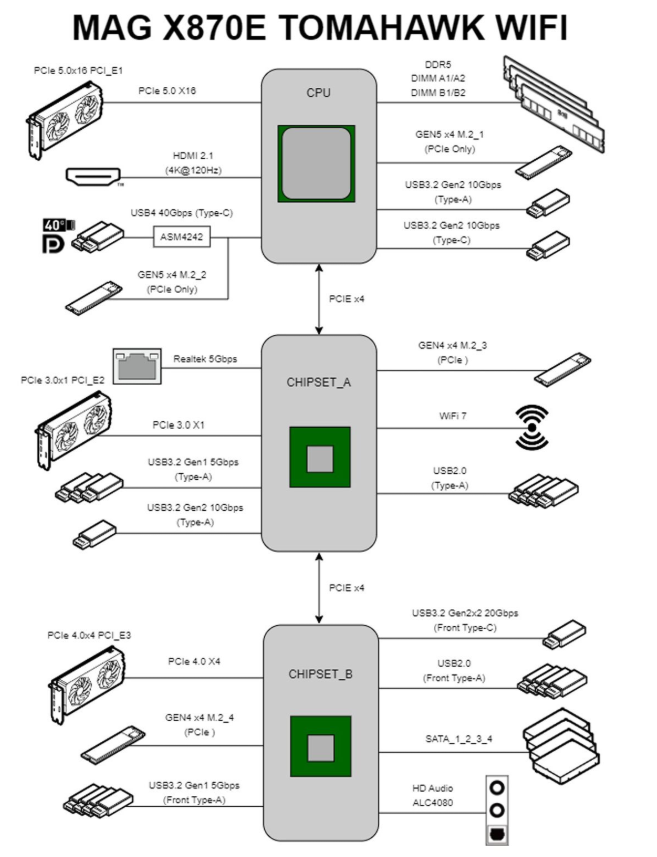 MAG X870E TOMAHAWK WIFI

PCIe 5.0x16 PCI_E1

PCIe 5.0 X16

HDMI 2.1
(4K@120Hz)

40

USB4 40Gbps (Type-C)

ASM4242

GEN5 x4 M.2_2
(PCIe Only)

CPU

DDR5
DIMM A1/A2
DIMM B1/B2

GEN5 x4 M.2_1
(PCIe Only)

USB3.2 Gen2 10Gbps
(Type-A)

USB3.2 Gen2 10Gbps
(Type-C)

PCIE x4

Realtek 5Gbps

PCIe 3.0x1 PCI_E2

PCIe 3.0 X1

USB3.2 Gen1 5Gbps
(Type-A)

USB3.2 Gen2 10Gbps
(Type-A)

CHIPSET_A

GEN4 x4 M.2_3
(PCIe )

WiFi 7

USB2.0
(Type-A)

PCIE x4

PCIe 4.0x4 PCI_E3

PCIe 4.0 X4

GEN4 x4 M.2_4
(PCIe )

USB3.2 Gen1 5Gbps
(Front Type-A)

CHIPSET_B

USB3.2 Gen2x2 20Gbps
(Front Type-C)

USB2.0
(Front Type-A)

SATA_1_2_3_4

HD Audio
ALC4080