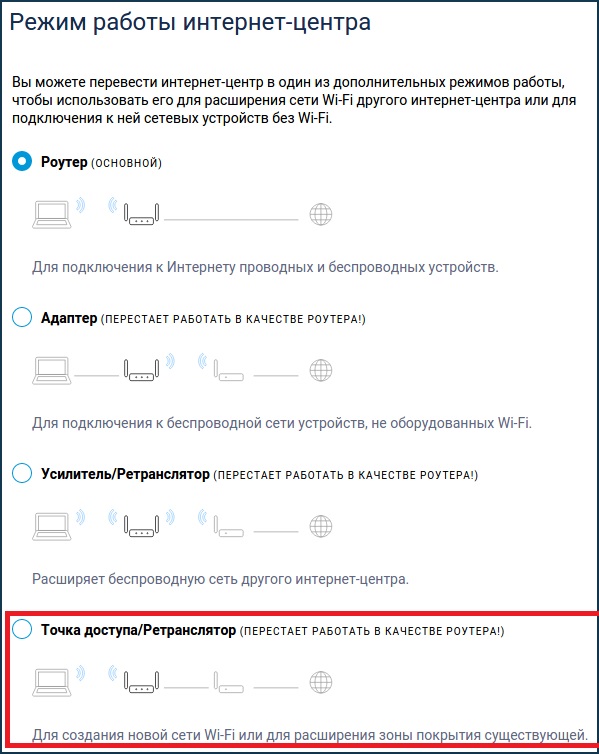 Режим работы интернет-центра

Вы можете перевести интернет-центр в один из дополнительных режимов работы, чтобы использовать его для расширения сети Wi-Fi другого интернет-центра или для подключения к ней сетевых устройств без Wi-Fi.

Роутер (ОСНОВНОЙ)

Для подключения к Интернету проводных и беспроводных устройств.

Адаптер (ПЕРЕСТАЕТ РАБОТАТЬ В КАЧЕСТВЕ РОУТЕРА!)

Для подключения к беспроводной сети устройств, не оборудованных Wi-Fi.

Усилитель/Ретранслятор (ПЕРЕСТАЕТ РАБОТАТЬ В КАЧЕСТВЕ РОУТЕРА!)

Расширяет беспроводную сеть другого интернет-центра.

Точка доступа/Ретранслятор (ПЕРЕСТАЕТ РАБОТАТЬ В КАЧЕСТВЕ РОУТЕРА!)

Для создания новой сети Wi-Fi или для расширения зоны покрытия существующей.