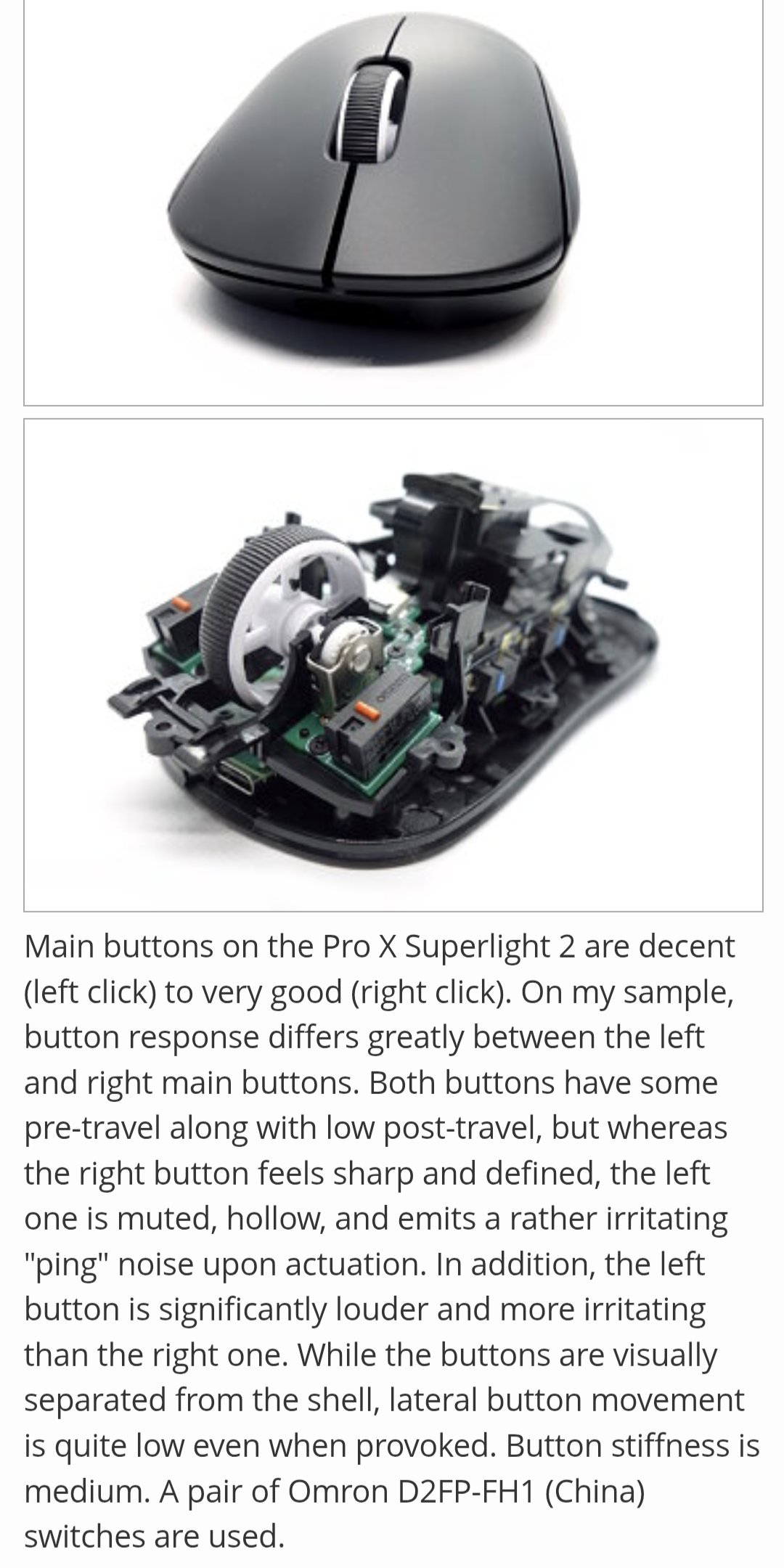 Main buttons on the Pro X Superlight 2 are decent (left click) to very good (right click). On my sample, button response differs greatly between the left and right main buttons. Both buttons have some pre-travel along with low post-travel, but whereas the right button feels sharp and defined, the left one is muted, hollow, and emits a rather irritating "ping" noise upon actuation. In addition, the left button is significantly louder and more irritating than the right one. While the buttons are visually separated from the shell, lateral button movement is quite low even when provoked. Button stiffness is medium. A pair of Omron D2FP-FH1 (China) switches are used.