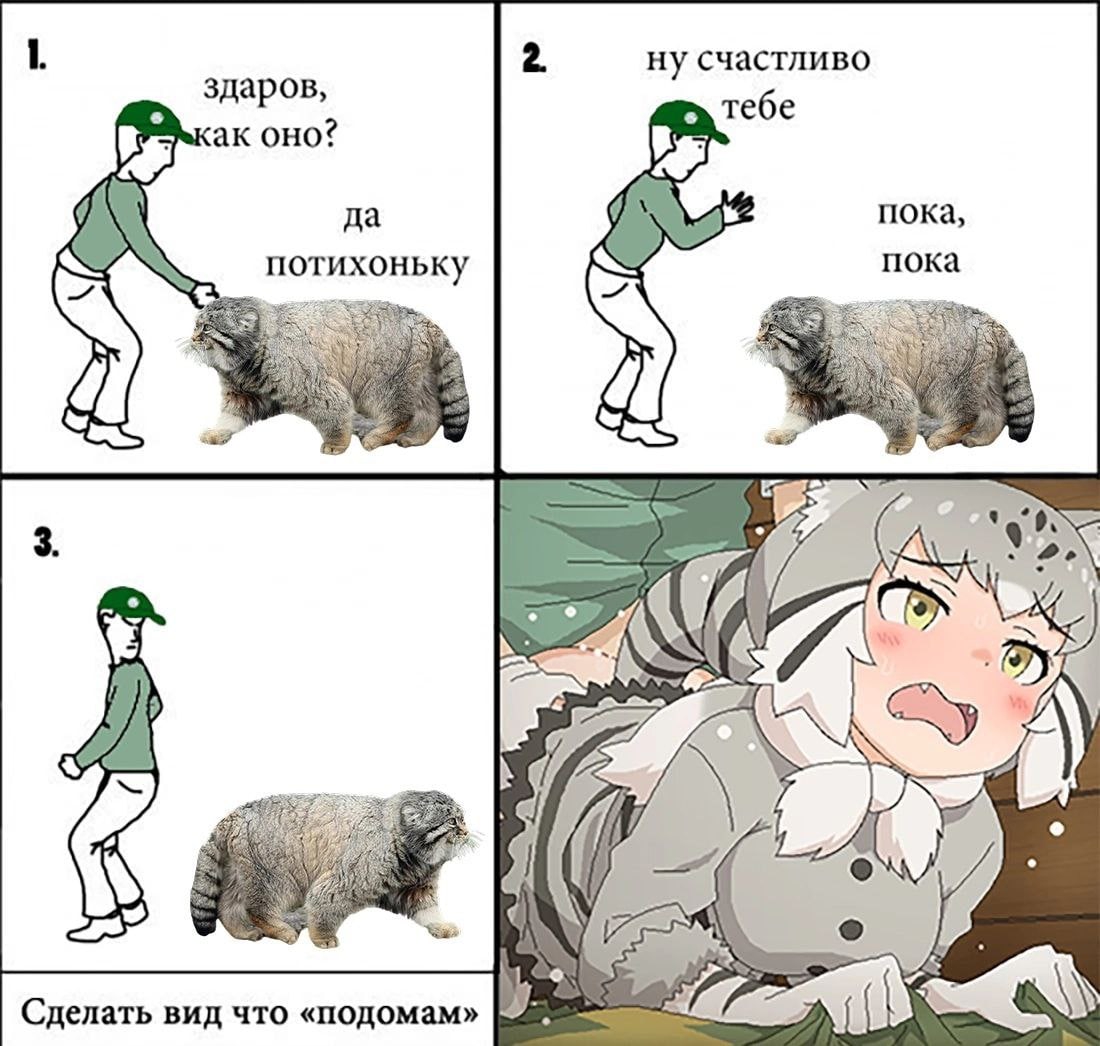 1.

здаров, как оно?

да потихоньку

2.

ну счастливо тебе

пока, пока

3.

Сделать вид что «подомам»