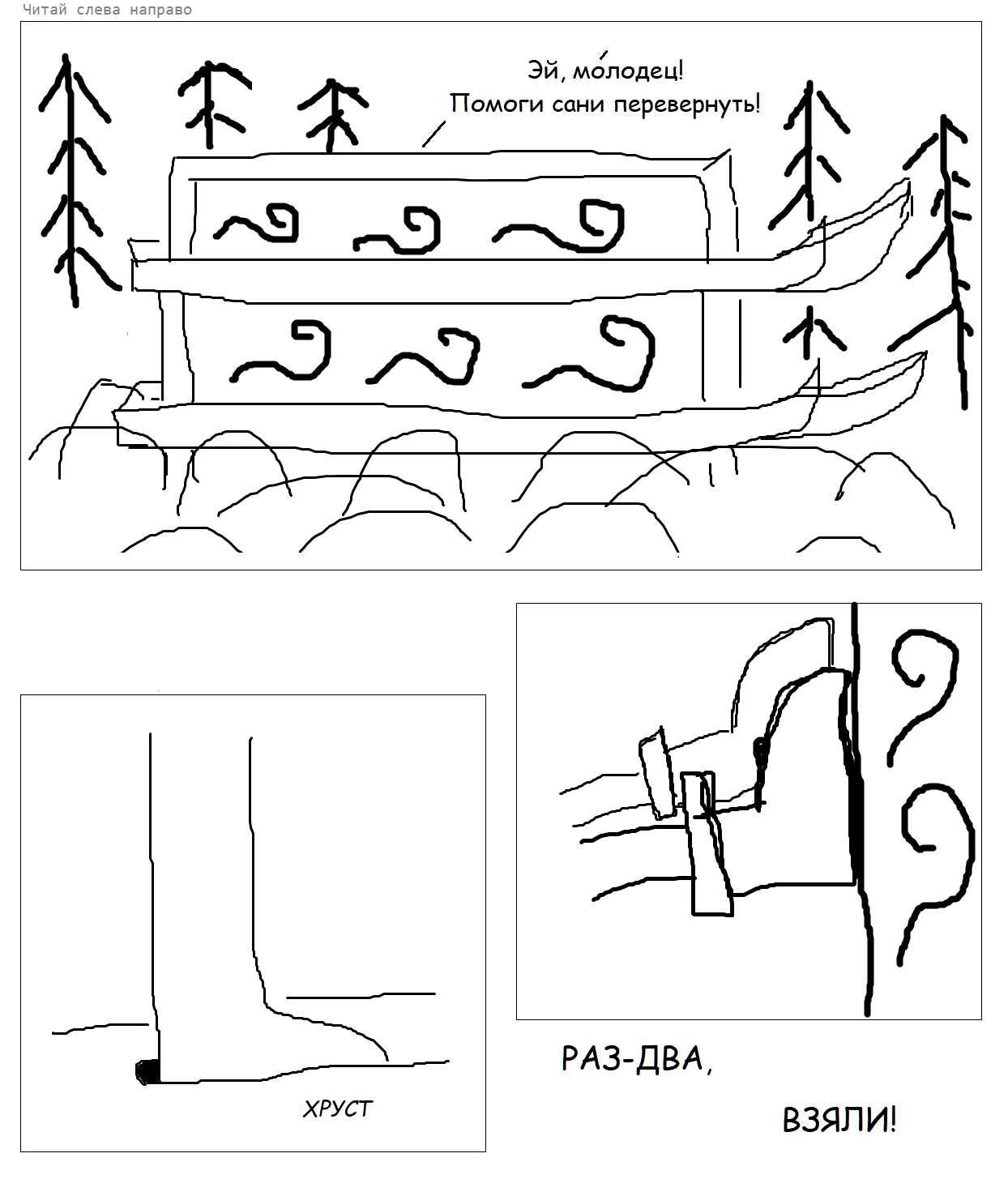 Читай слева направо

Эй, молодец!
Помоги сани перевернуть!

ХРУСТ

РАЗ-ДВА,

ВЗЯЛИ!