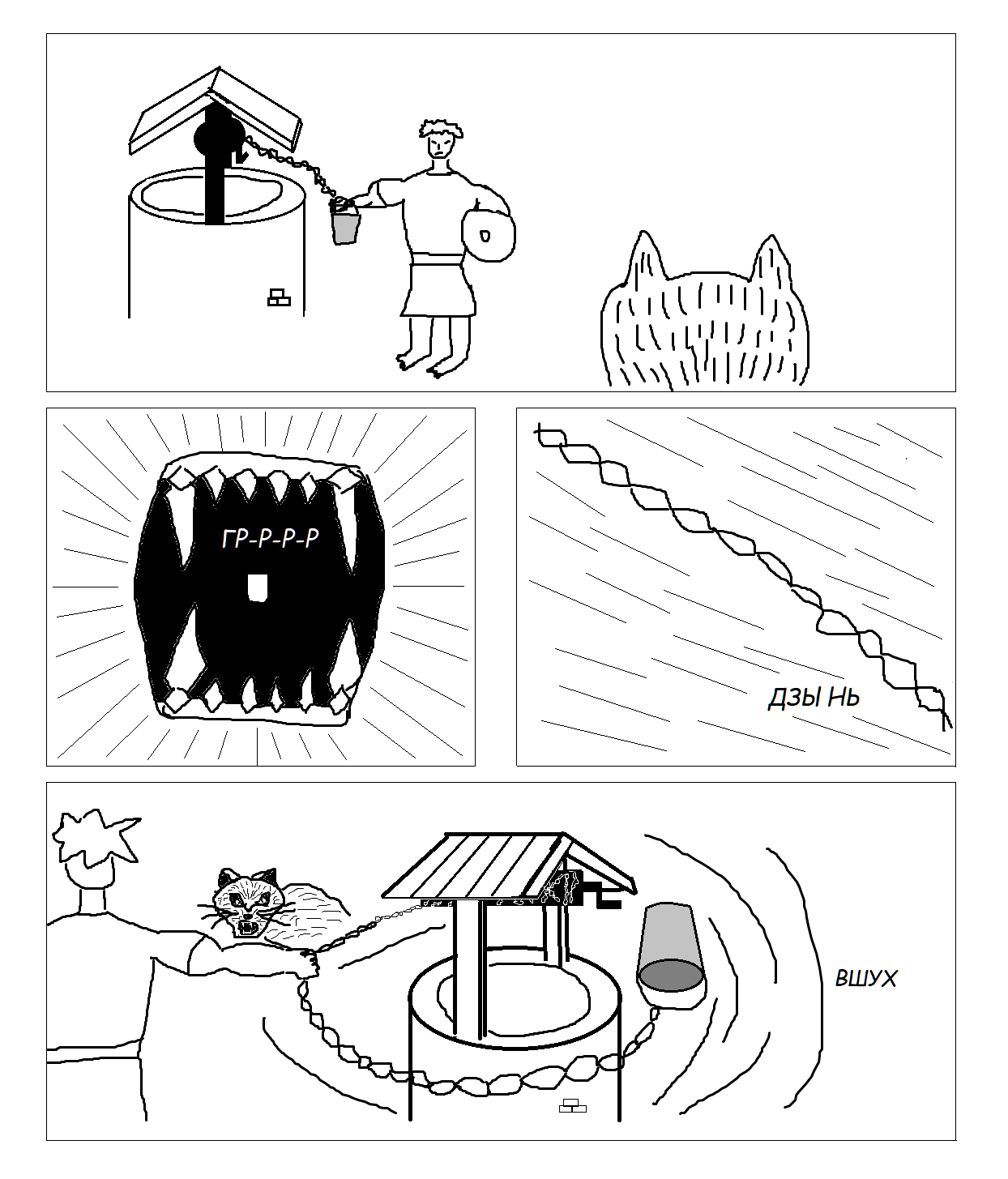 ГР-Р-Р-Р

ДЗЫ НЬ

ВШУХ