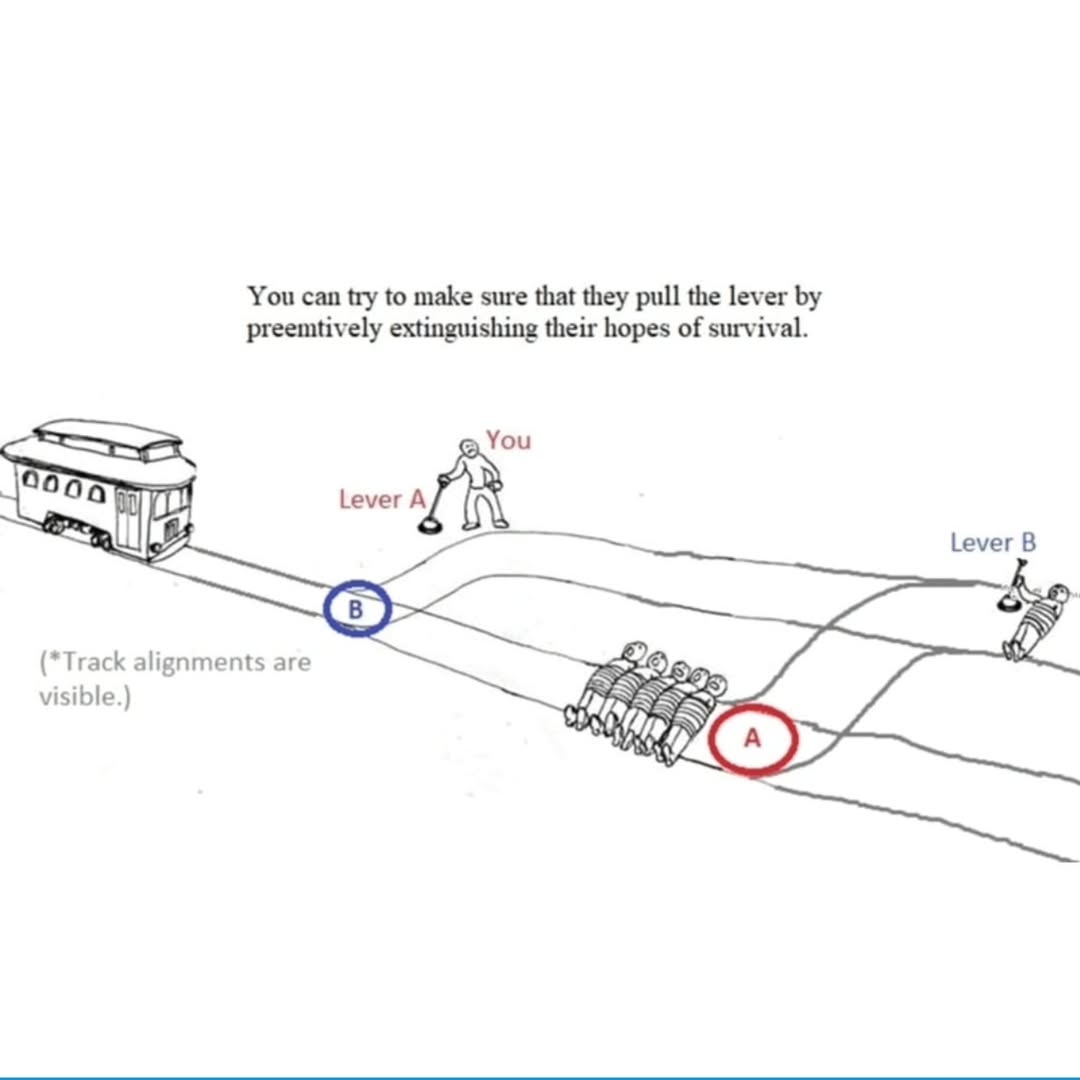 You can try to make sure that they pull the lever by preemtively extinguishing their hopes of survival.

You

Lever A

Lever B

B

(*Track alignments are visible.)

A