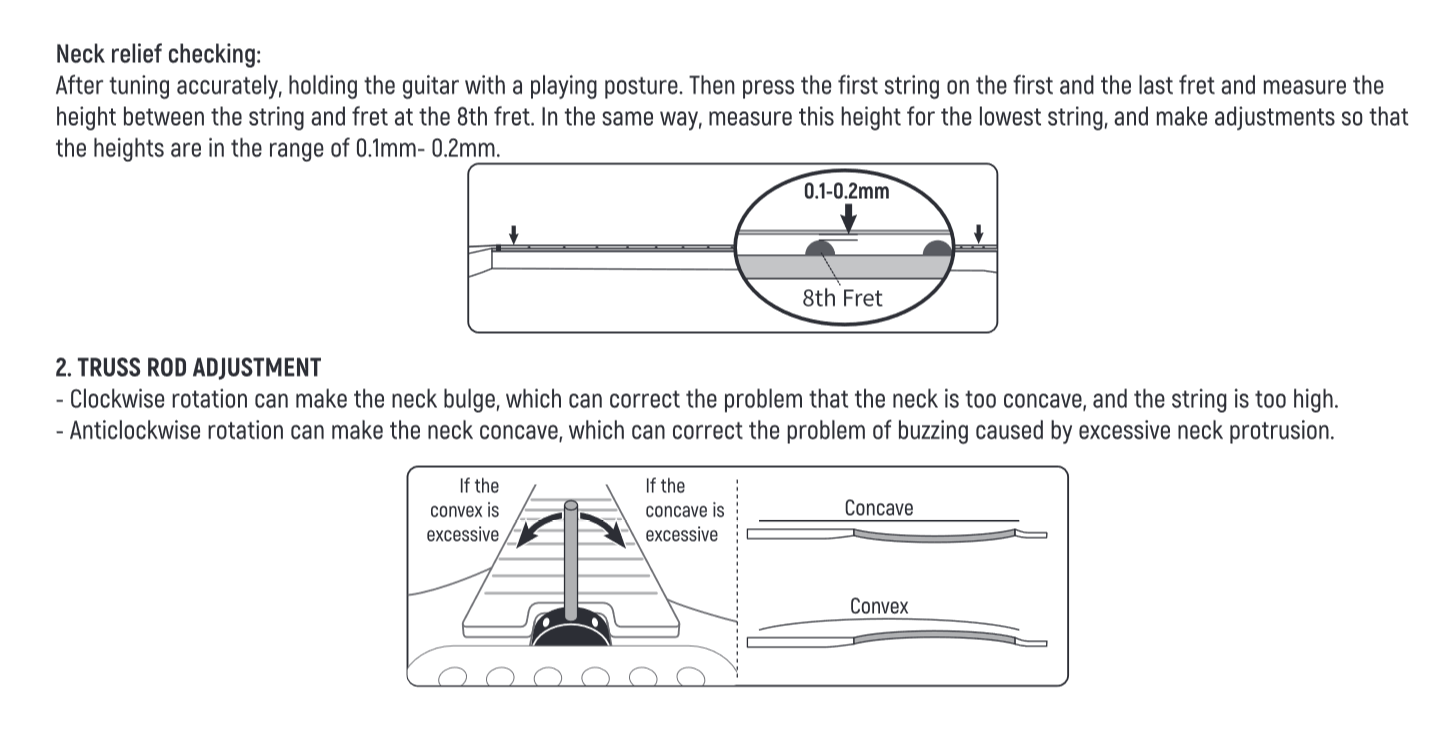 Neck relief checking:
After tuning accurately, holding the guitar with a playing posture. Then press the first string on the first and the last fret and measure the height between the string and fret at the 8th fret. In the same way, measure this height for the lowest string, and make adjustments so that the heights are in the range of 0.1mm- 0.2mm.

0.1-0.2mm

8th Fret

2. TRUSS ROD ADJUSTMENT
- Clockwise rotation can make the neck bulge, which can correct the problem that the neck is too concave, and the string is too high.
- Anticlockwise rotation can make the neck concave, which can correct the problem of buzzing caused by excessive neck protrusion.

If the convex is excessive

If the concave is excessive

Concave

Convex