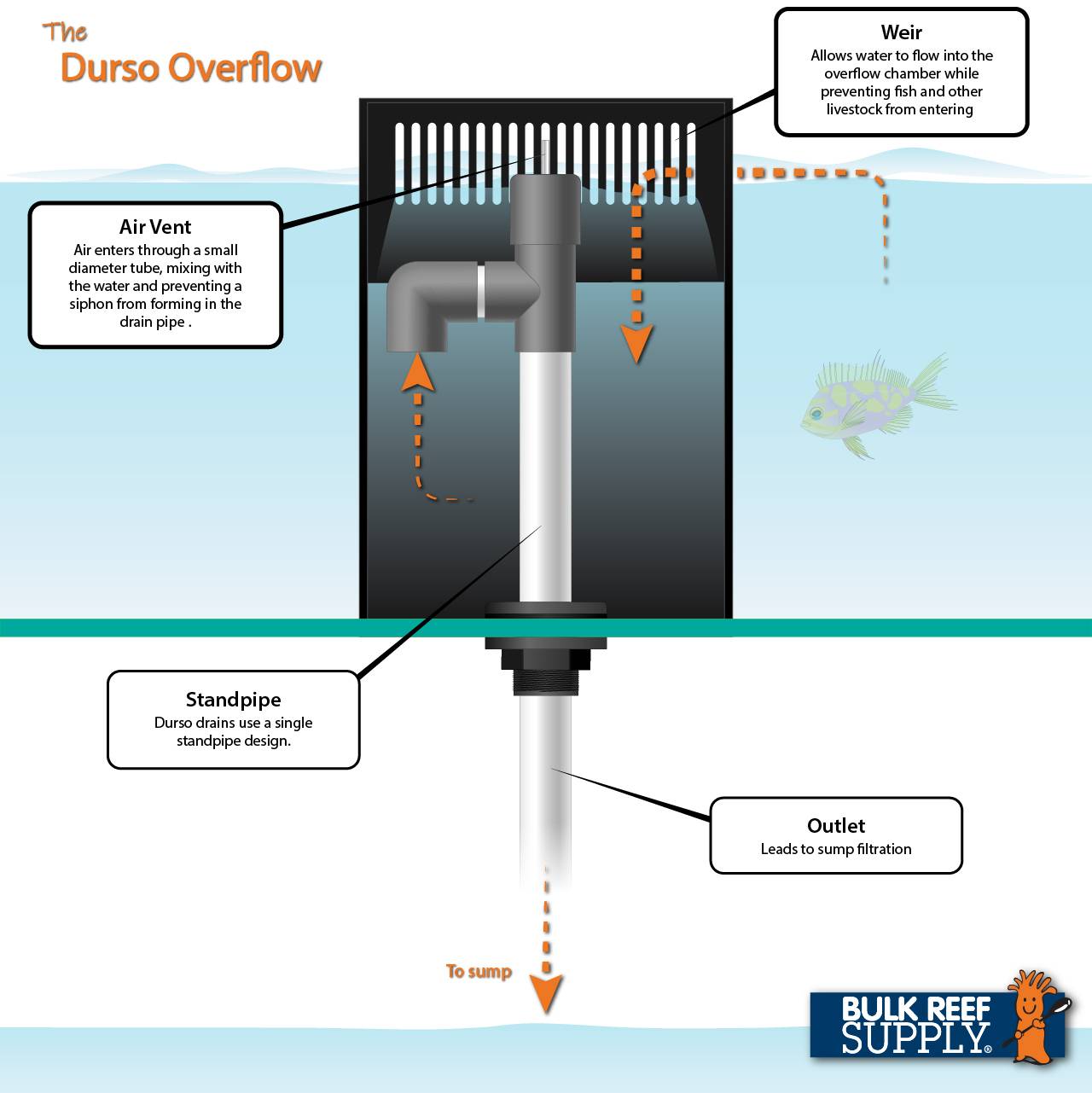 The
Durso Overflow

Weir
Allows water to flow into the overflow chamber while preventing fish and other livestock from entering

Air Vent
Air enters through a small diameter tube, mixing with the water and preventing a siphon from forming in the drain pipe .

Standpipe
Durso drains use a single standpipe design.

Outlet
Leads to sump filtration

To sump

BULK REEF SUPPLY®