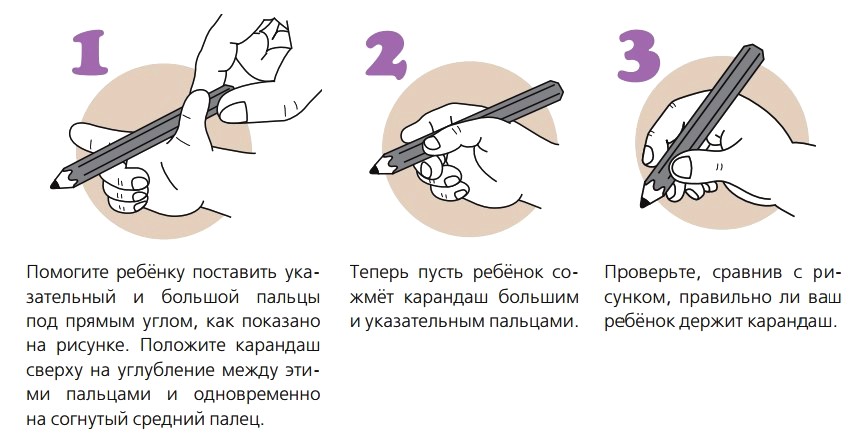 1

Помогите ребёнку поставить указательный и большой пальцы под прямым углом, как показано на рисунке. Положите карандаш сверху на углубление между этими пальцами и одновременно на согнутый средний палец.

2

Теперь пусть ребёнок сожмёт карандаш большим и указательным пальцами.

3

Проверьте, сравнив с рисунком, правильно ли ваш ребёнок держит карандаш.