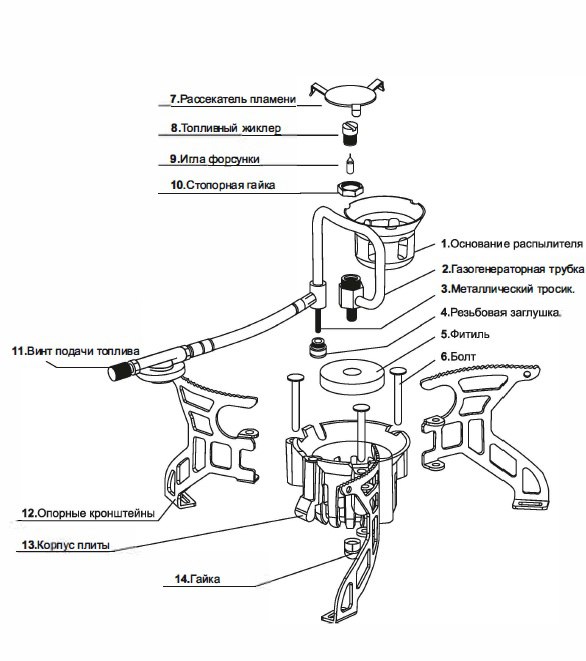 7.Рассекатель пламени
8.Топливный жиклер
9.Игла форсунки
10.Стопорная гайка
1.Основание распылителя
2.Газогенераторная трубка
3.Металлический тросик.
4.Резьбовая заглушка.
5.Фитиль
6.Болт
11.Винт подачи топлива
12.Опорные кронштейны
13.Корпус плиты
14.Гайка