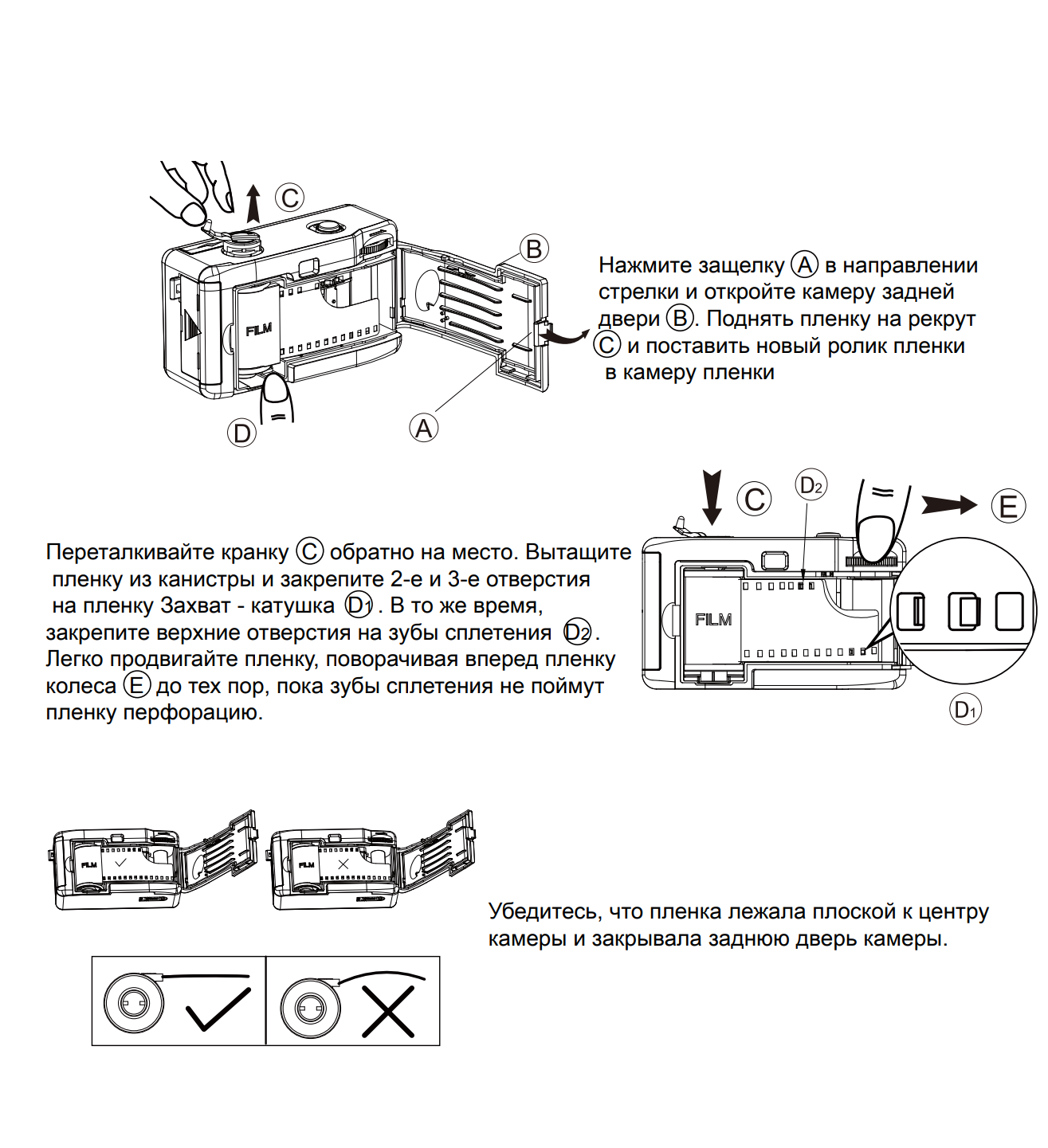 C
B
FILM
D
A

Нажмите защелку A в направлении стрелки и откройте камеру задней двери B. Поднять пленку на рекрут C и поставить новый ролик пленки в камеру пленки

C
$D_2$
E
FILM
$D_1$

Переталкивайте кранку C обратно на место. Вытащите пленку из канистры и закрепите 2-е и 3-е отверстия на пленку Захват - катушка $D_1$. В то же время, закрепите верхние отверстия на зубы сплетения $D_2$. Легко продвигайте пленку, поворачивая вперед пленку колеса E до тех пор, пока зубы сплетения не поймут пленку перфорацию.

FILM
FILM

Убедитесь, что пленка лежала плоской к центру камеры и закрывала заднюю дверь камеры.