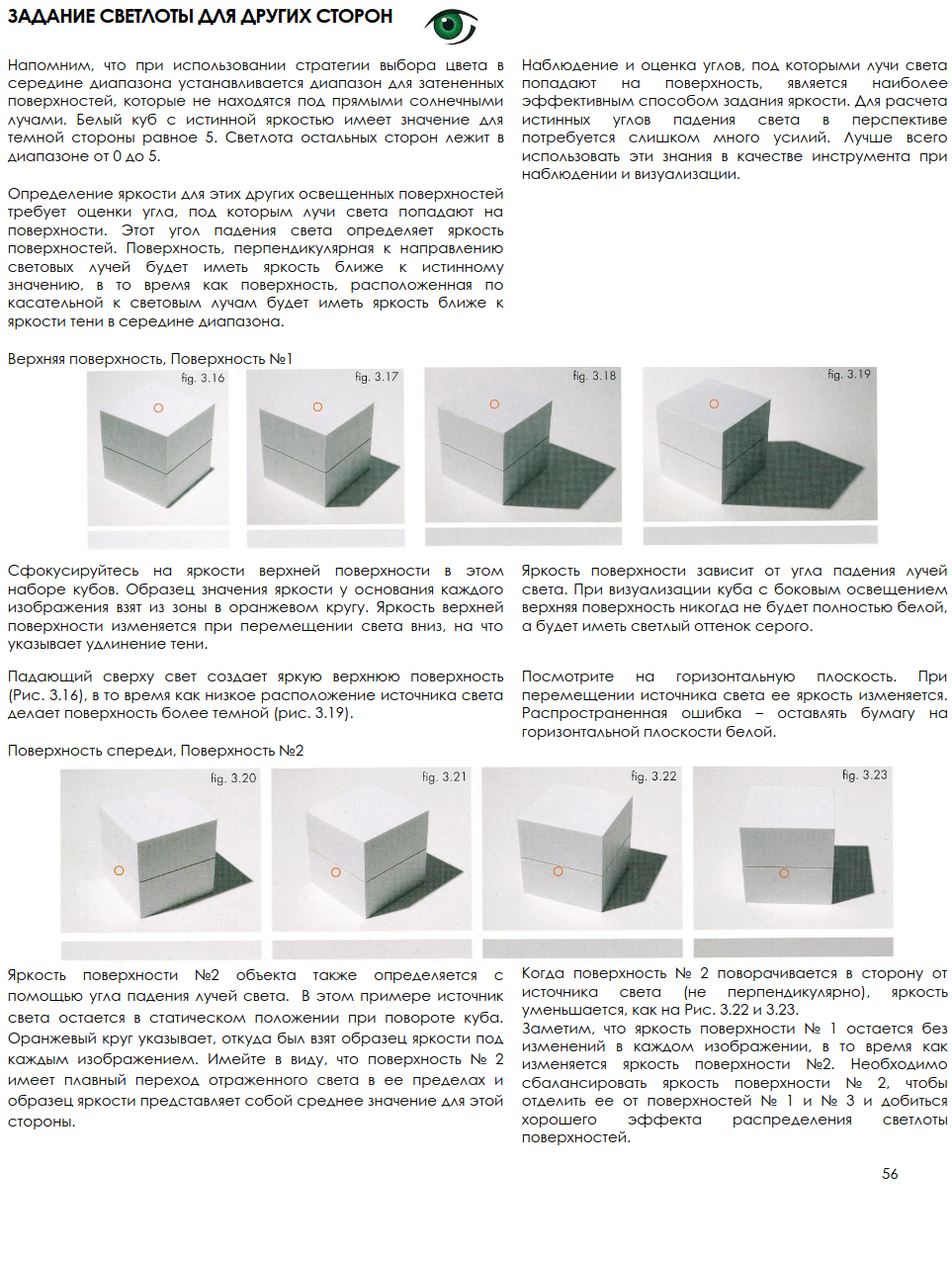 ЗАДАНИЕ СВЕТЛОТЫ ДЛЯ ДРУГИХ СТОРОН

Напомним, что при использовании стратегии выбора цвета в середине диапазона устанавливается диапазон для затененных поверхностей, которые не находятся под прямыми солнечными лучами. Белый куб с истинной яркостью имеет значение для темной стороны равное 5. Светлота остальных сторон лежит в диапазоне от 0 до 5.

Определение яркости для этих других освещенных поверхностей требует оценки угла, под которым лучи света попадают на поверхности. Этот угол падения света определяет яркость поверхностей. Поверхность, перпендикулярная к направлению световых лучей будет иметь яркость ближе к истинному значению, в то время как поверхность, расположенная по касательной к световым лучам будет иметь яркость ближе к яркости тени в середине диапазона.

Наблюдение и оценка углов, под которыми лучи света попадают на поверхность, является наиболее эффективным способом задания яркости. Для расчета истинных углов падения света в перспективе потребуется слишком много усилий. Лучше всего использовать эти знания в качестве инструмента при наблюдении и визуализации.

Верхняя поверхность, Поверхность №1

fig. 3.16

fig. 3.17

fig. 3.18

fig. 3.19

Сфокусируйтесь на яркости верхней поверхности в этом наборе кубов. Образец значения яркости у основания каждого изображения взят из зоны в оранжевом кругу. Яркость верхней поверхности изменяется при перемещении света вниз, на что указывает удлинение тени.

Падающий сверху свет создает яркую верхнюю поверхность (Рис. 3.16), в то время как низкое расположение источника света делает поверхность более темной (рис. 3.19).

Яркость поверхности зависит от угла падения лучей света. При визуализации куба с боковым освещением верхняя поверхность никогда не будет полностью белой, а будет иметь светлый оттенок серого.

Посмотрите на горизонтальную плоскость. При перемещении источника света ее яркость изменяется. Распространенная ошибка – оставлять бумагу на горизонтальной плоскости белой.

Поверхность спереди, Поверхность №2

fig. 3.20

fig. 3.21

fig. 3.22

fig. 3.23

Яркость поверхности №2 объекта также определяется с помощью угла падения лучей света. В этом примере источник света остается в статическом положении при повороте куба. Оранжевый круг указывает, откуда был взят образец яркости под каждым изображением. Имейте в виду, что поверхность № 2 имеет плавный переход отраженного света в ее пределах и образец яркости представляет собой среднее значение для этой стороны.

Когда поверхность № 2 поворачивается в сторону от источника света (не перпендикулярно), яркость уменьшается, как на Рис. 3.22 и 3.23.
Заметим, что яркость поверхности № 1 остается без изменений в каждом изображении, в то время как изменяется яркость поверхности №2. Необходимо сбалансировать яркость поверхности № 2, чтобы отделить ее от поверхностей № 1 и № 3 и добиться хорошего эффекта распределения светлоты поверхностей.

56