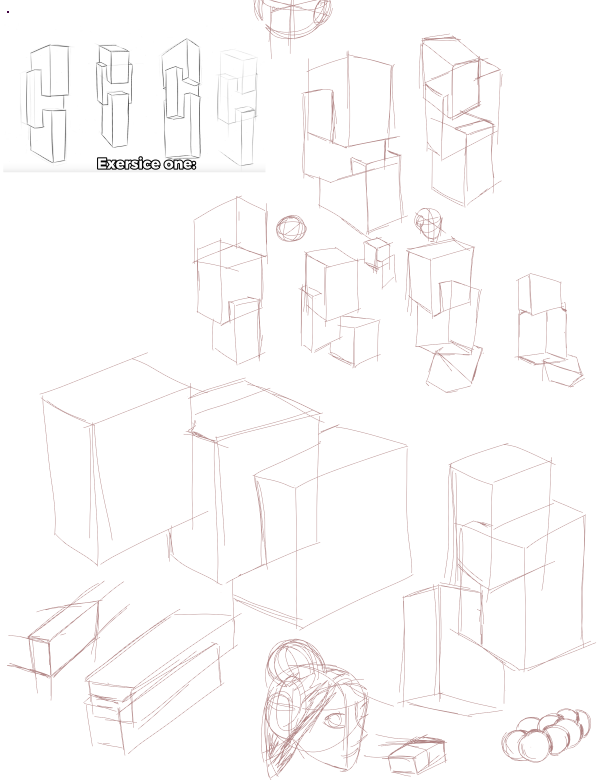 Exersice one: