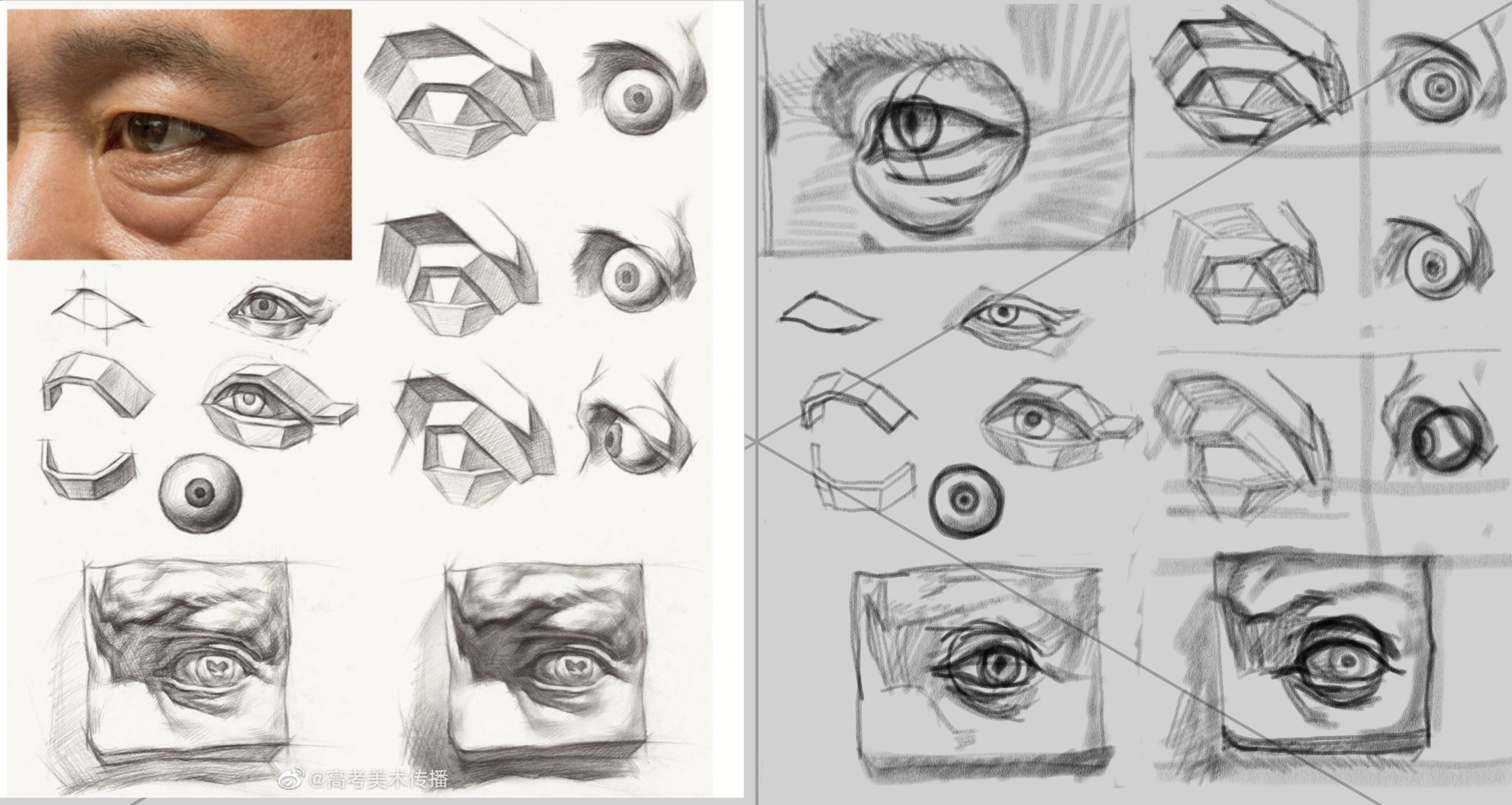 @高考美术传播