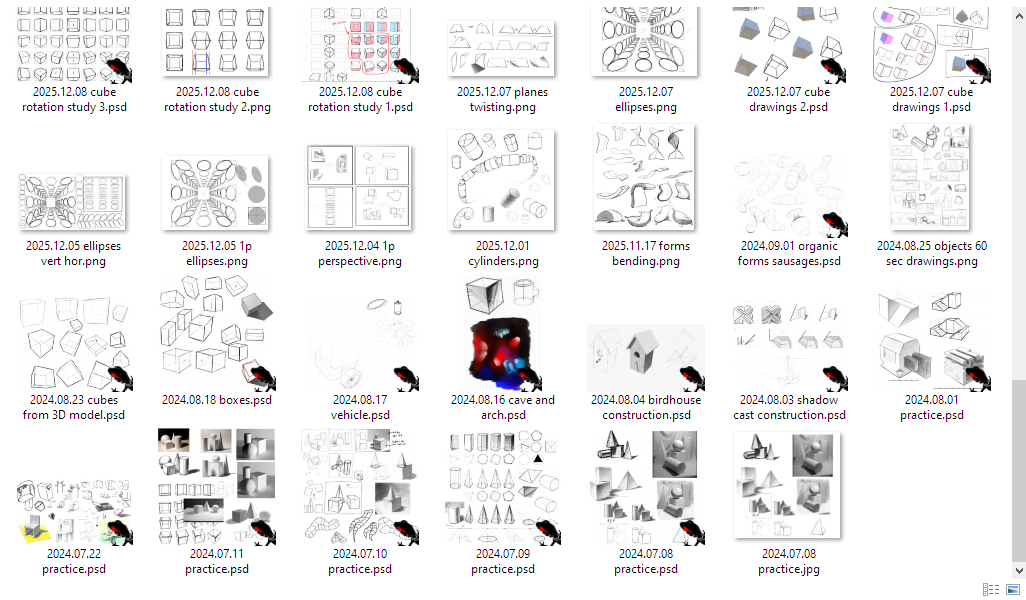 2025.12.08 cube rotation study 3.psd

2025.12.08 cube rotation study 2.png

2025.12.08 cube rotation study 1.psd

2025.12.07 planes twisting.png

2025.12.07 ellipses.png

2025.12.07 cube drawings 2.psd

2025.12.07 cube drawings 1.psd

2025.12.05 ellipses vert hor.png

2025.12.05 1p ellipses.png

2025.12.04 1p perspective.png

2025.12.01 cylinders.png

2025.11.17 forms bending.png

2024.09.01 organic forms sausages.psd

2024.08.25 objects 60 sec drawings.png

2024.08.23 cubes from 3D model.psd

2024.08.18 boxes.psd

2024.08.17 vehicle.psd

2024.08.16 cave and arch.psd

2024.08.04 birdhouse construction.psd

2024.08.03 shadow cast construction.psd

2024.08.01 practice.psd

2024.07.22 practice.psd

2024.07.11 practice.psd

2024.07.10 practice.psd

2024.07.09 practice.psd

2024.07.08 practice.psd

2024.07.08 practice.jpg