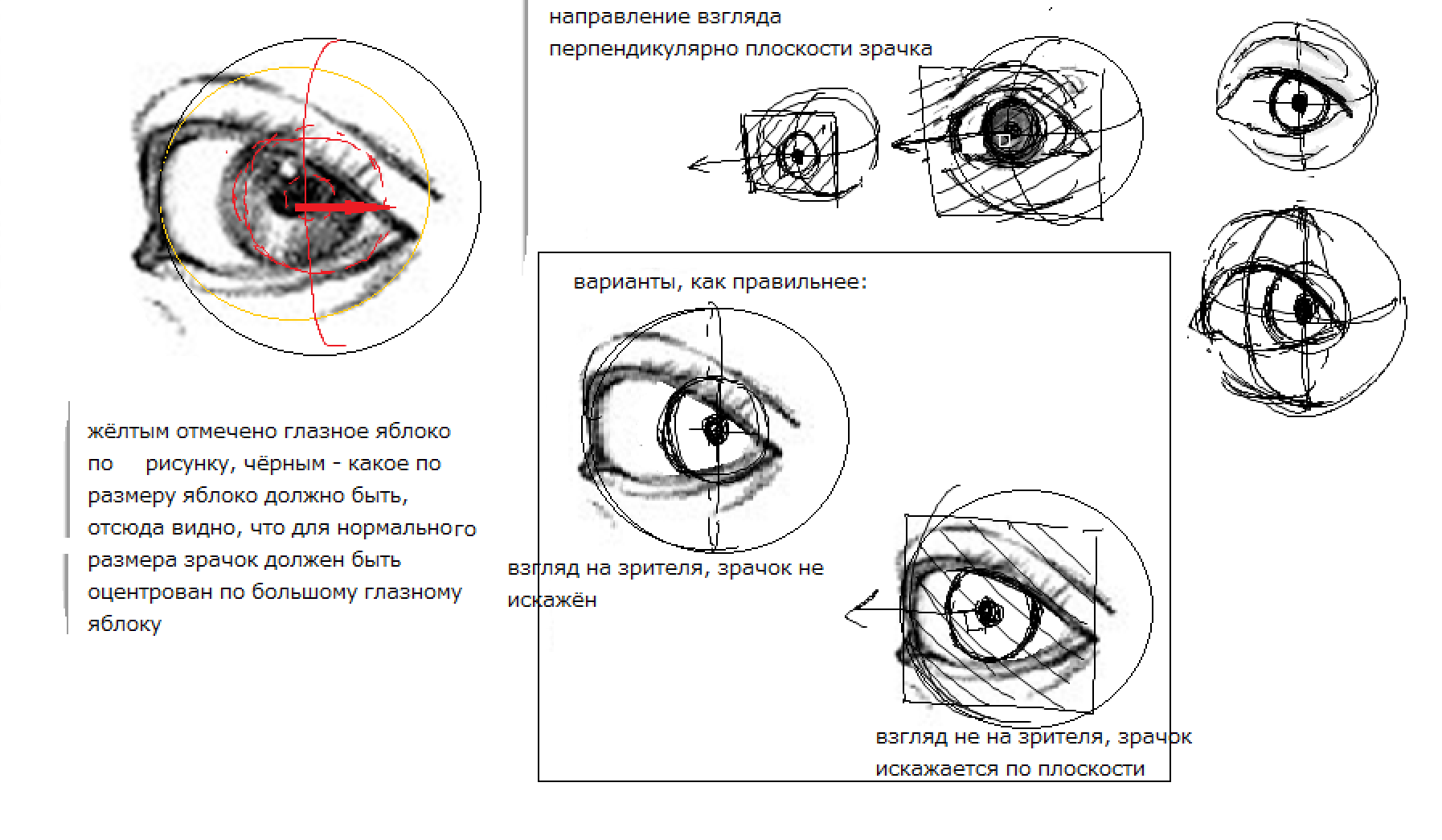 направление взгляда перпендикулярно плоскости зрачка

жёлтым отмечено глазное яблоко по рисунку, чёрным - какое по размеру яблоко должно быть, отсюда видно, что для нормального размера зрачок должен быть оцентрован по большому глазному яблоку

варианты, как правильнее:

взгляд на зрителя, зрачок не искажён

взгляд не на зрителя, зрачок искажается по плоскости