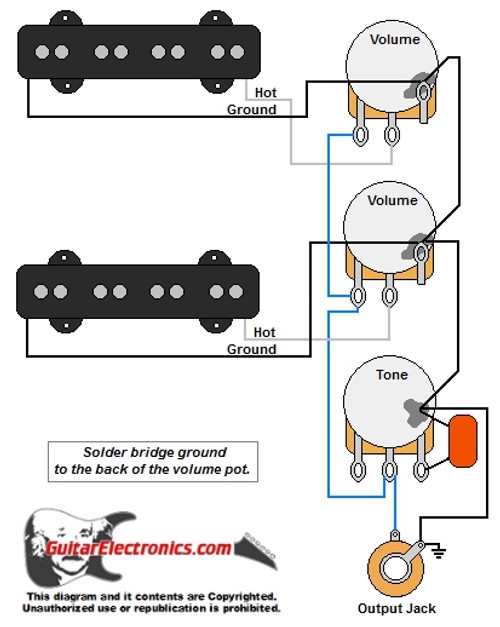 Volume

Hot

Ground

Volume

Hot

Ground

Tone

Solder bridge ground to the back of the volume pot.

GuitarElectronics.com

This diagram and it contents are Copyrighted. Unauthorized use or republication is prohibited.

Output Jack