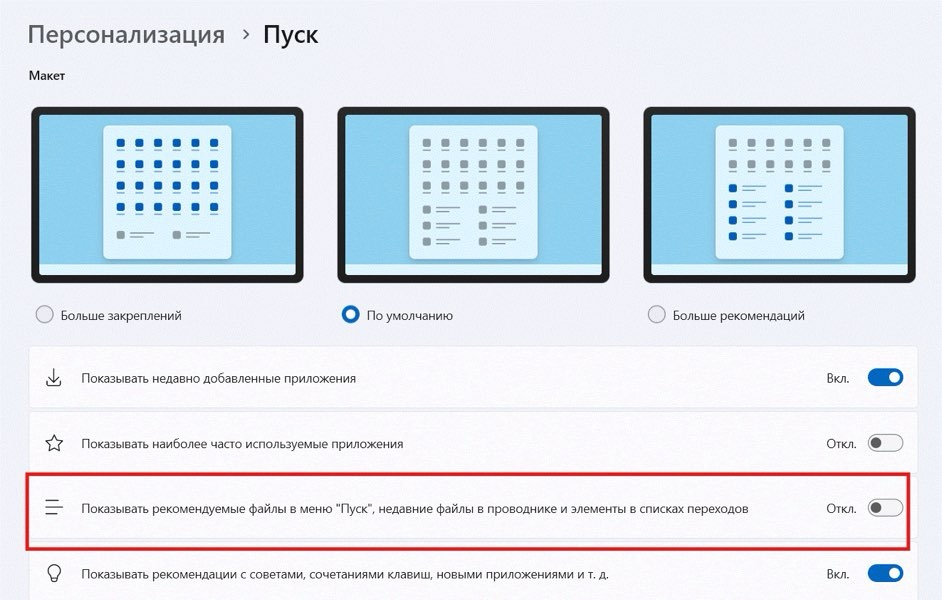 Персонализация > Пуск

Макет

Больше закреплений

По умолчанию

Больше рекомендаций

Показывать недавно добавленные приложения Вкл.

Показывать наиболее часто используемые приложения Откл.

Показывать рекомендуемые файлы в меню "Пуск", недавние файлы в проводнике и элементы в списках переходов Откл.

Показывать рекомендации с советами, сочетаниями клавиш, новыми приложениями и т. д. Вкл.